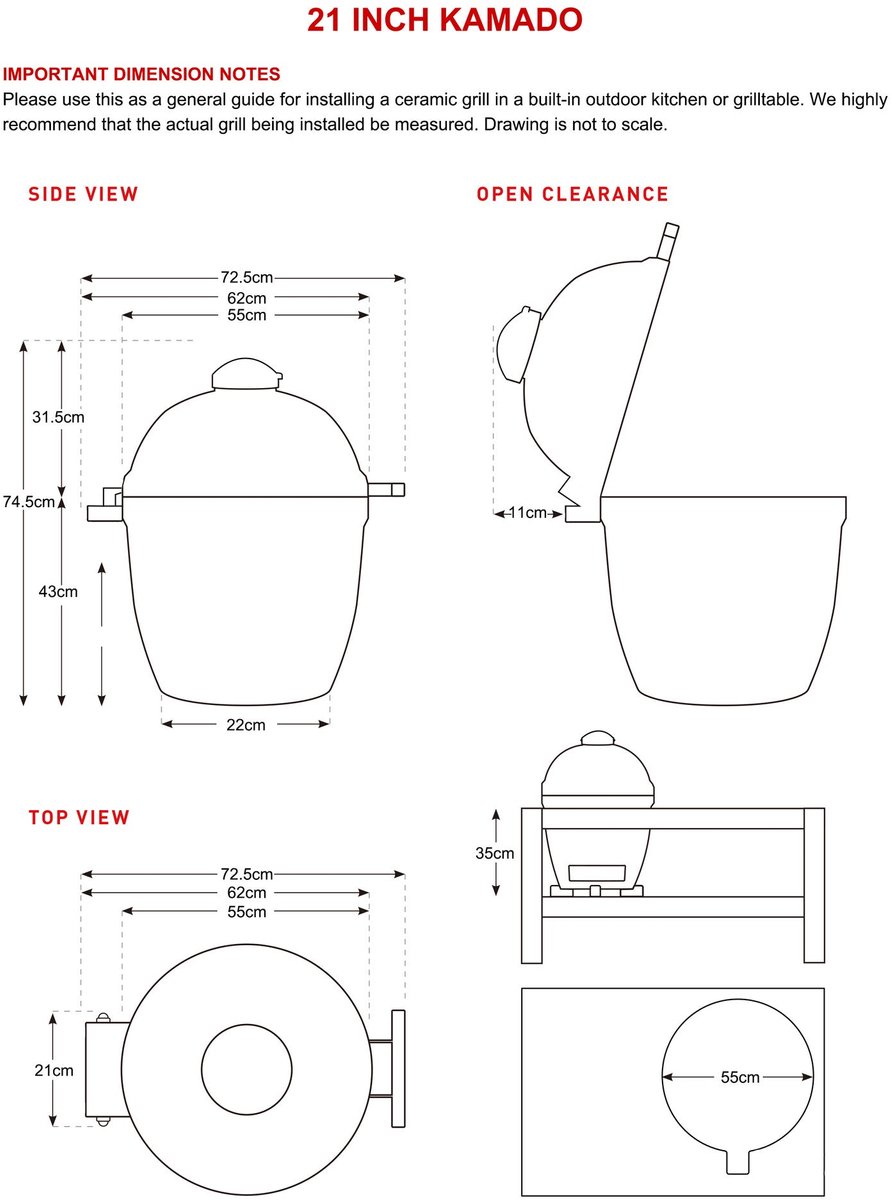 21 INCH KAMADO

IMPORTANT DIMENSION NOTES
Please use this as a general guide for installing a ceramic grill in a built-in outdoor kitchen or grilltable. We highly recommend that the actual grill being installed be measured. Drawing is not to scale.

SIDE VIEW

72.5cm
62cm
55cm
31.5cm
74.5cm
43cm
22cm

OPEN CLEARANCE

11cm

TOP VIEW

72.5cm
62cm
55cm
21cm

35cm

55cm