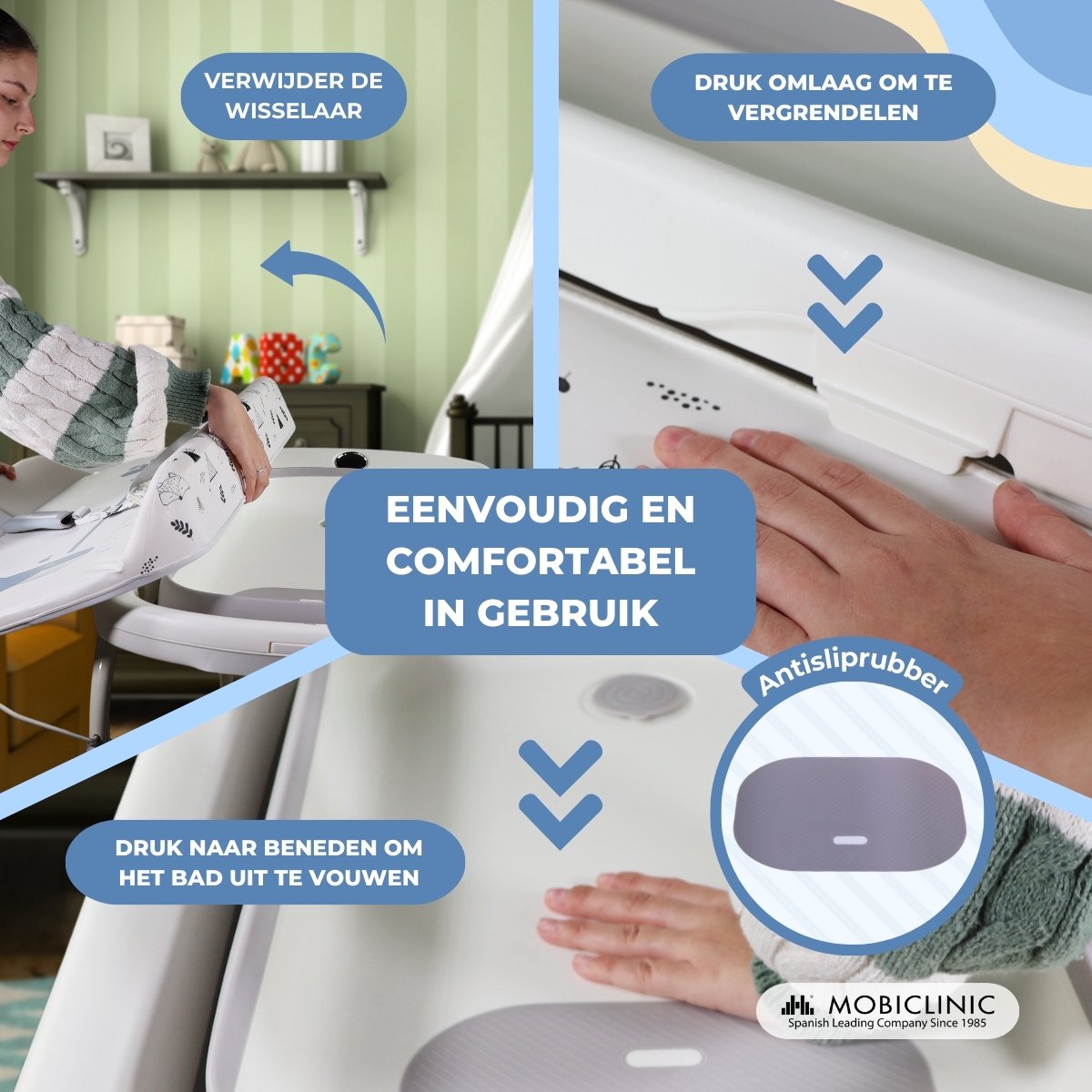 VERWIJDER DE WISSELAAR

DRUK OMLAAG OM TE VERGRENDELEN

EENVOUDIG EN COMFORTABEL IN GEBRUIK

Antisliprubber

DRUK NAAR BENEDEN OM HET BAD UIT TE VOUWEN

MOBICLINIC
Spanish Leading Company Since 1985