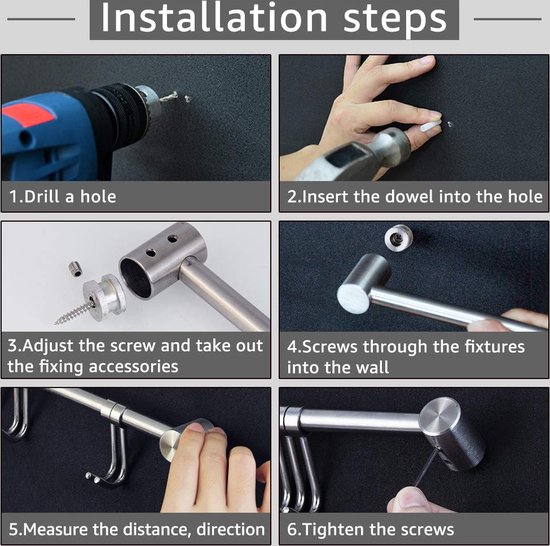 Installation steps

1.Drill a hole

2.Insert the dowel into the hole

3.Adjust the screw and take out the fixing accessories

4.Screws through the fixtures into the wall

5.Measure the distance, direction

6.Tighten the screws