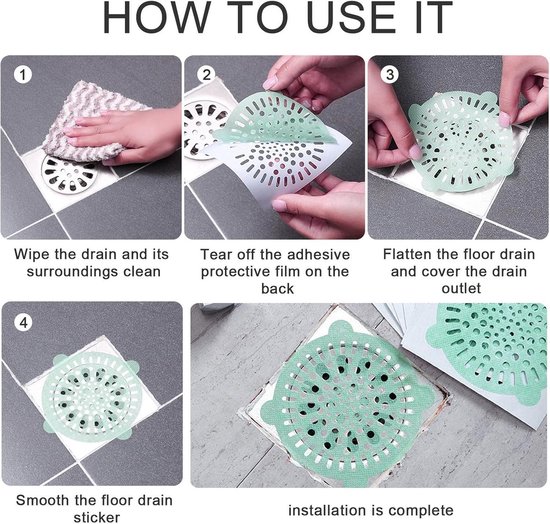 HOW TO USE IT

1

Wipe the drain and its surroundings clean

2

Tear off the adhesive protective film on the back

3

Flatten the floor drain and cover the drain outlet

4

Smooth the floor drain sticker

installation is complete