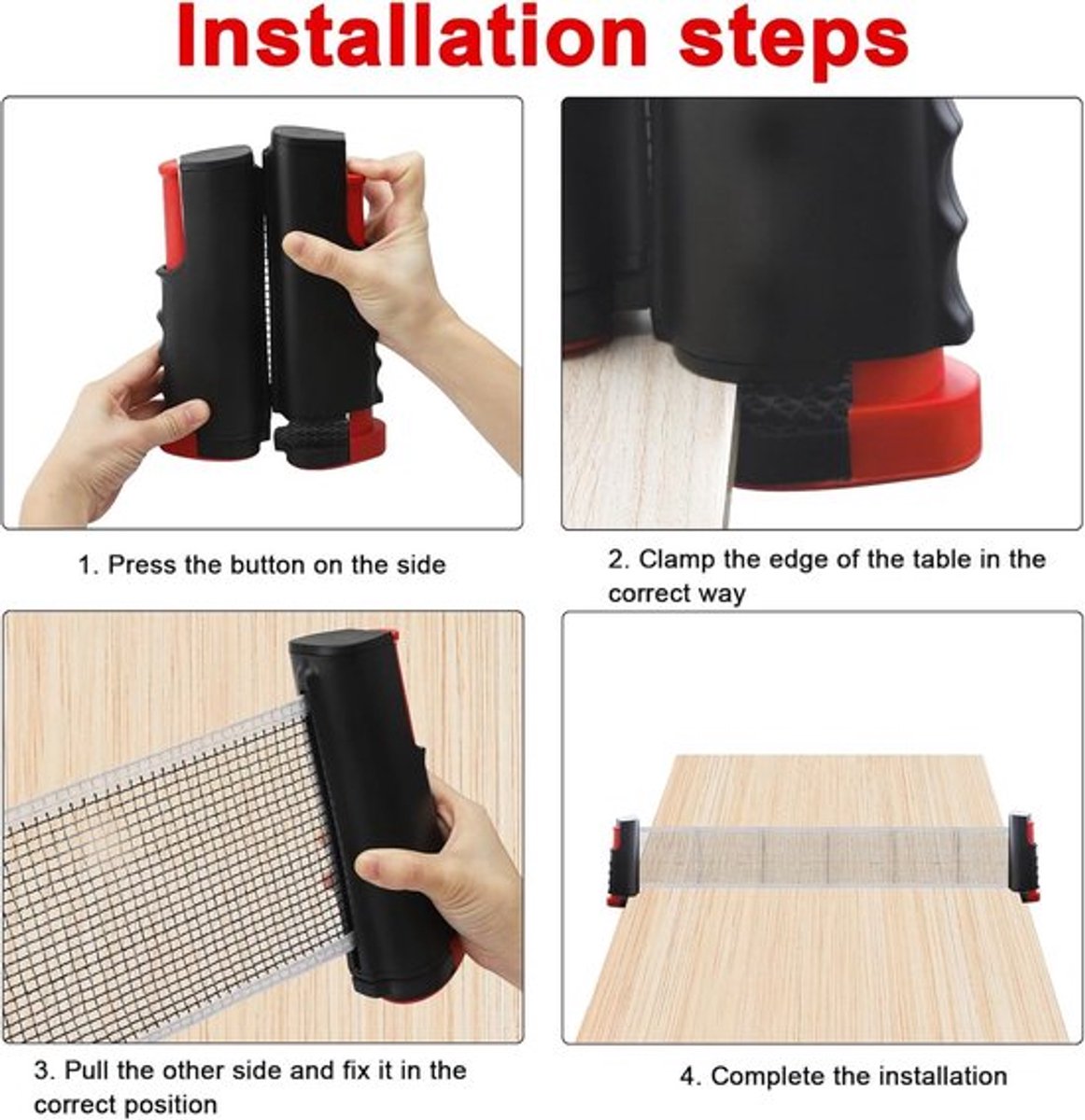 Installation steps

1. Press the button on the side

2. Clamp the edge of the table in the correct way

3. Pull the other side and fix it in the correct position

4. Complete the installation