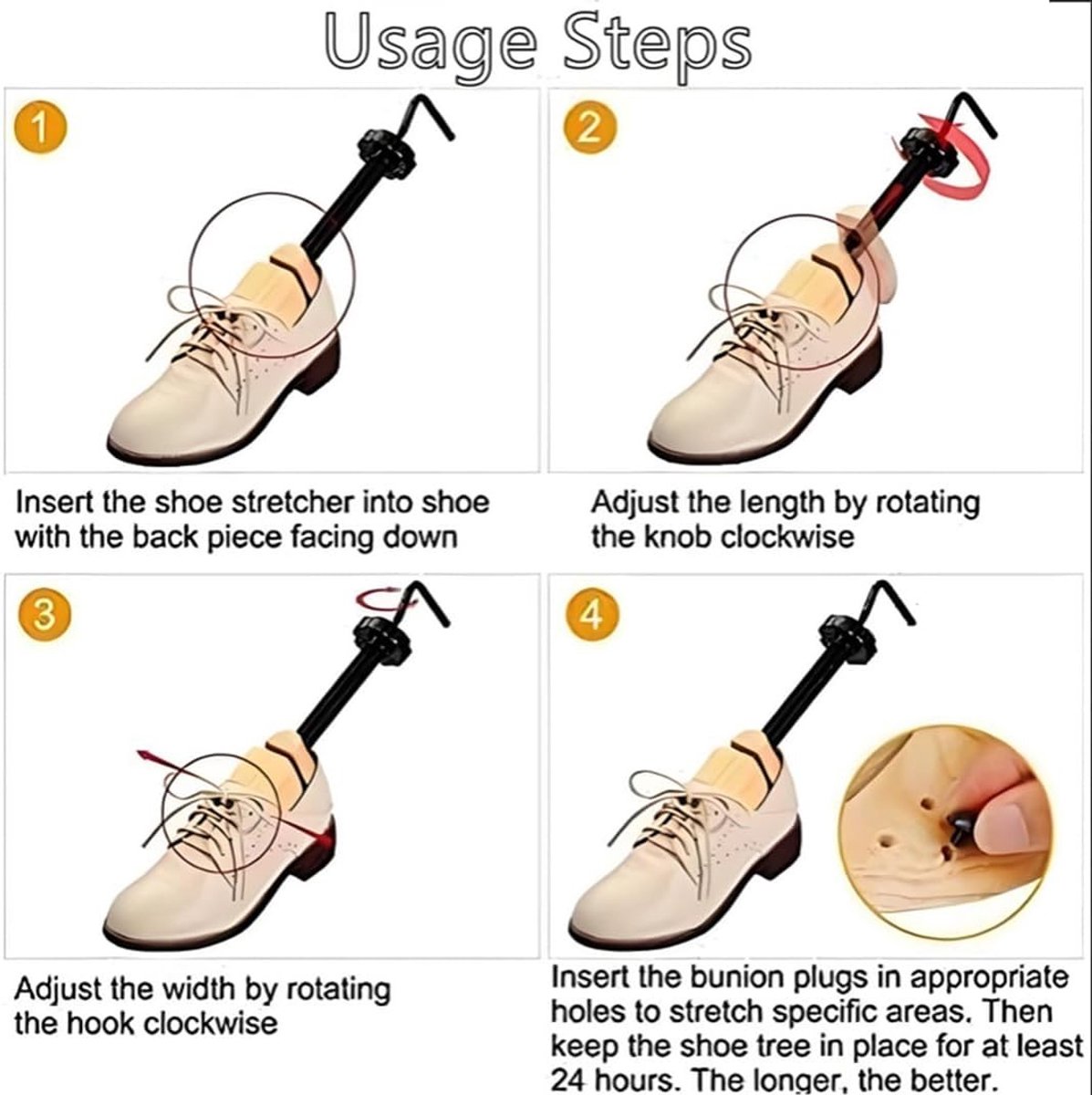 Usage Steps

1

Insert the shoe stretcher into shoe with the back piece facing down

2

Adjust the length by rotating the knob clockwise

3

Adjust the width by rotating the hook clockwise

4

Insert the bunion plugs in appropriate holes to stretch specific areas. Then keep the shoe tree in place for at least 24 hours. The longer, the better.