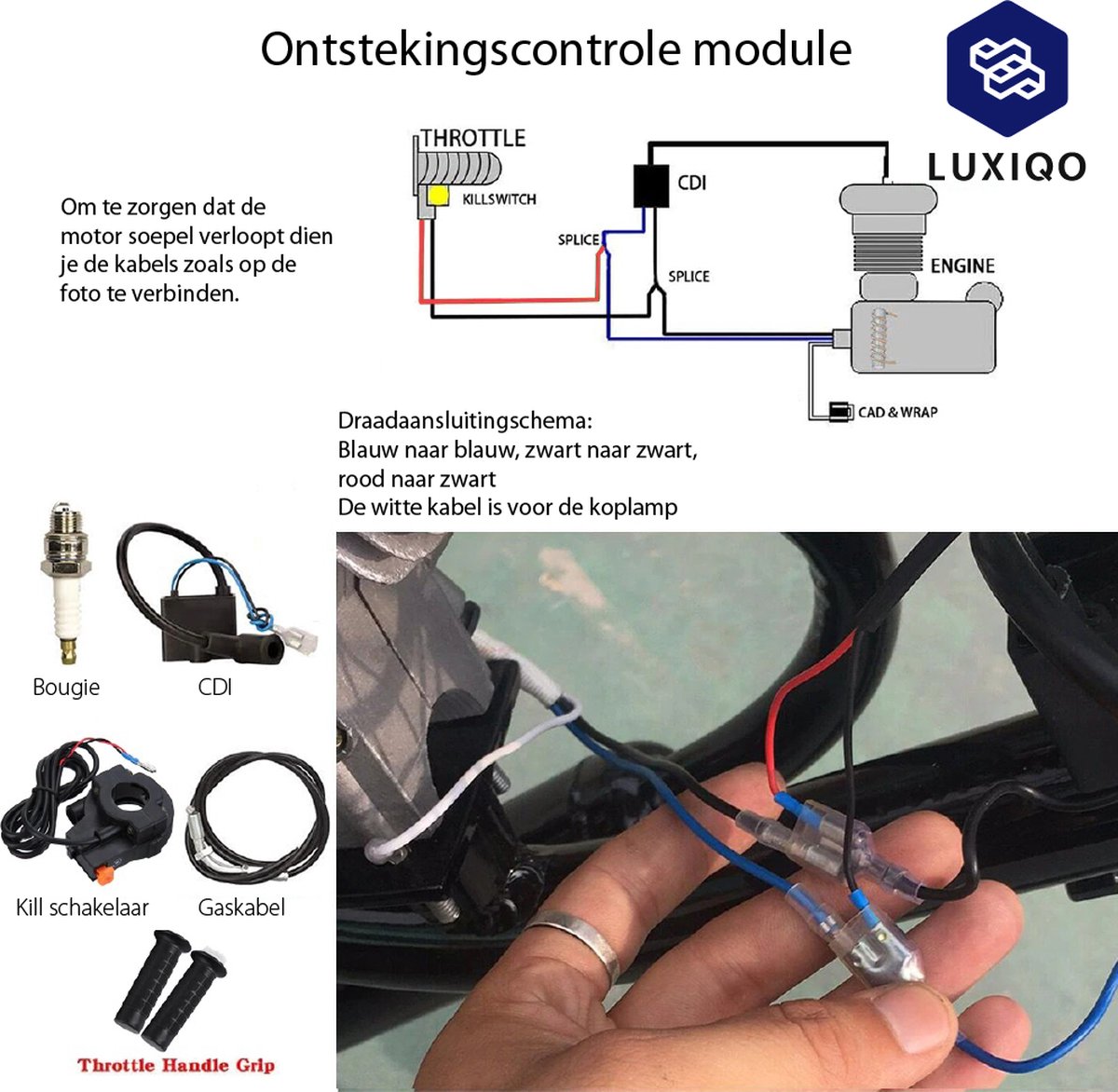 Ontstekingscontrole module

LUXIQO

Om te zorgen dat de motor soepel verloopt dien je de kabels zoals op de foto te verbinden.

THROTTLE
KILLSWITCH
CDI
SPLICE
SPLICE
ENGINE
CAD & WRAP

Draadaansluitingschema:
Blauw naar blauw, zwart naar zwart,
rood naar zwart
De witte kabel is voor de koplamp

Bougie
CDI
Kill schakelaar
Gaskabel
Throttle Handle Grip