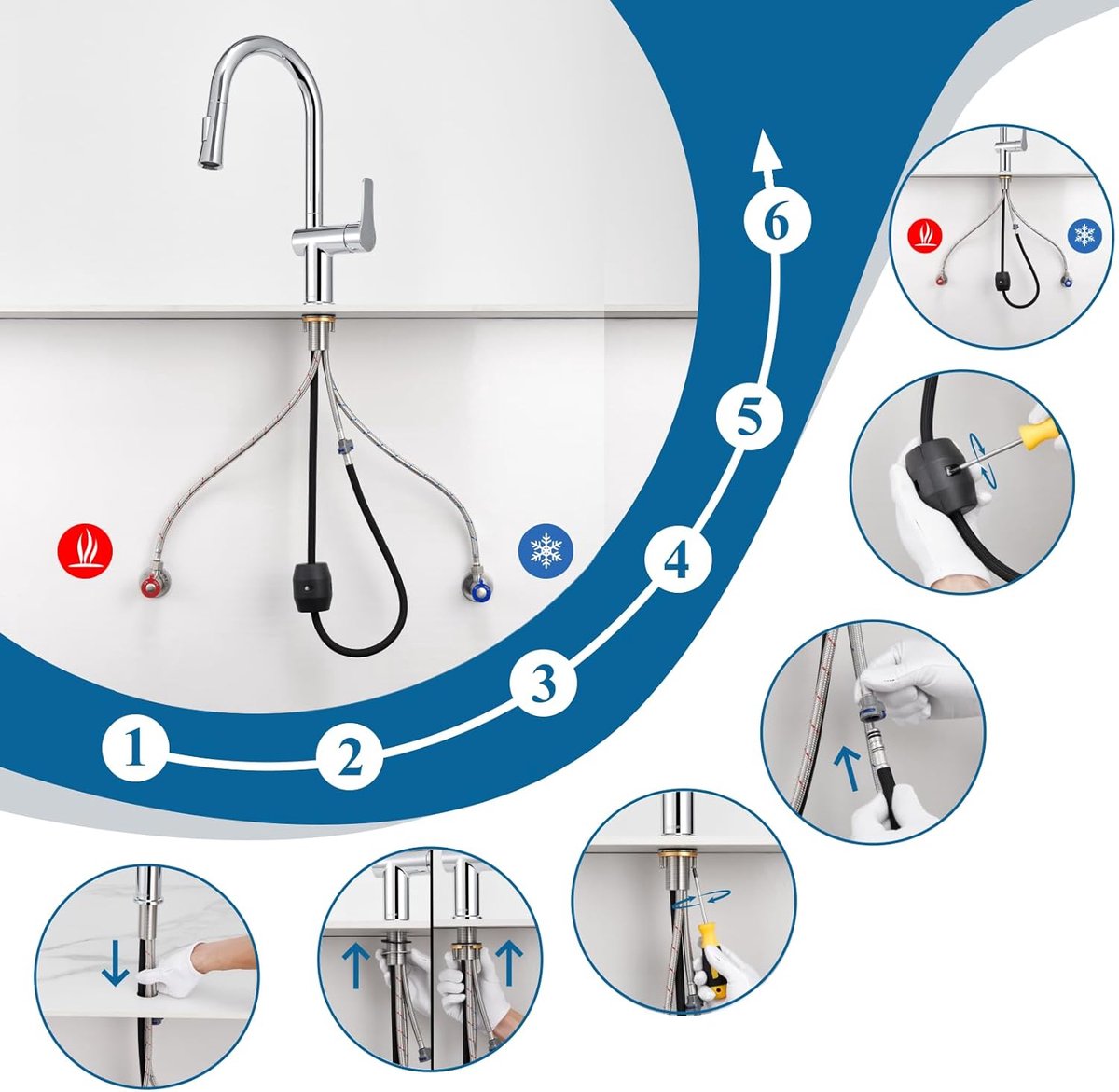 1
2
3
4
5
6