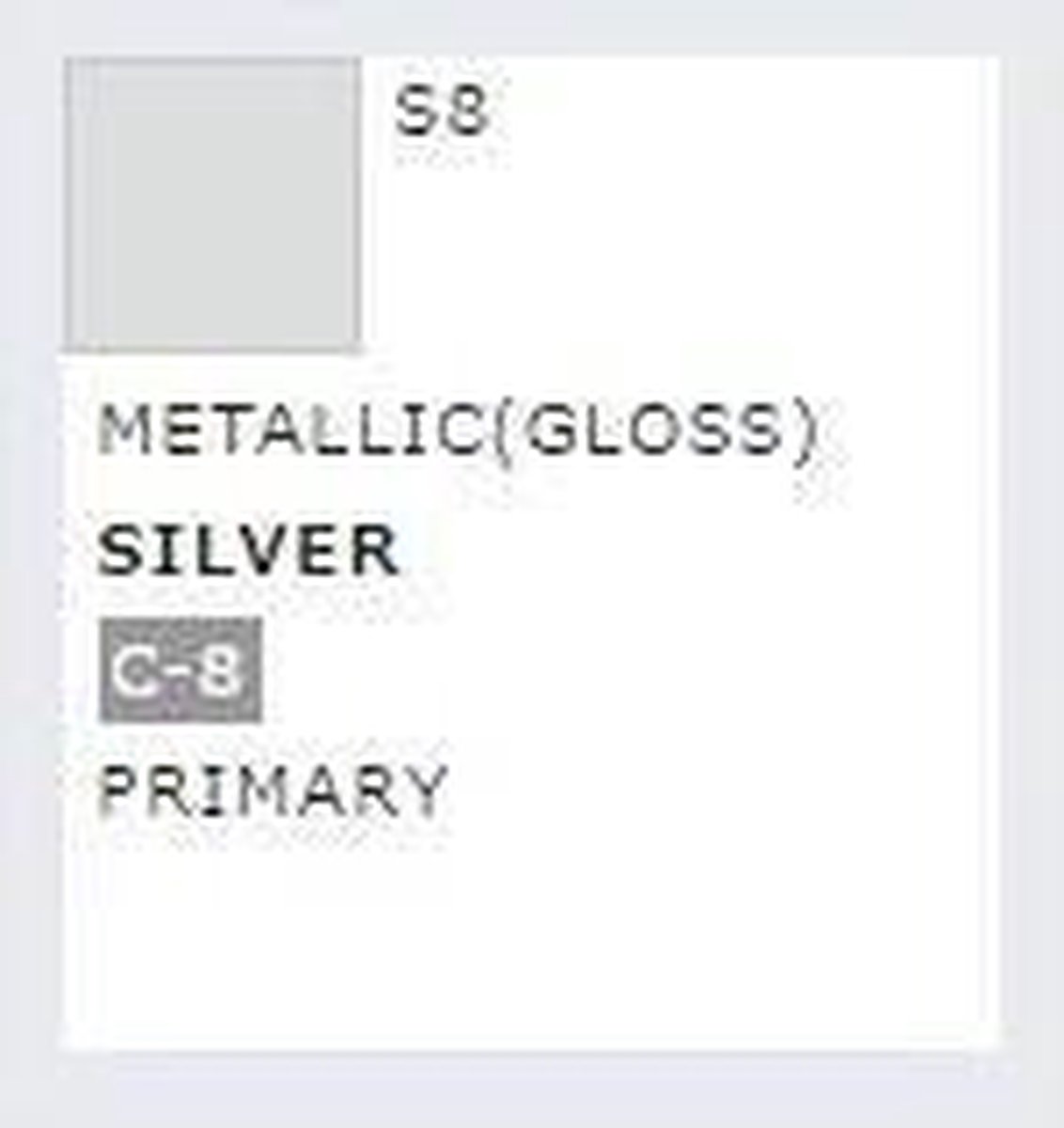 S8

METALLIC(GLOSS)

SILVER

C-8

PRIMARY