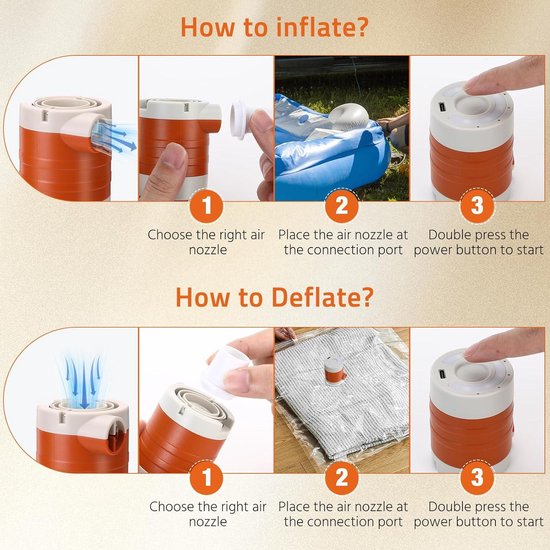 How to inflate?

1
Choose the right air nozzle

2
Place the air nozzle at the connection port

3
Double press the power button to start

How to Deflate?

1
Choose the right air nozzle

2
Place the air nozzle at the connection port

3
Double press the power button to start