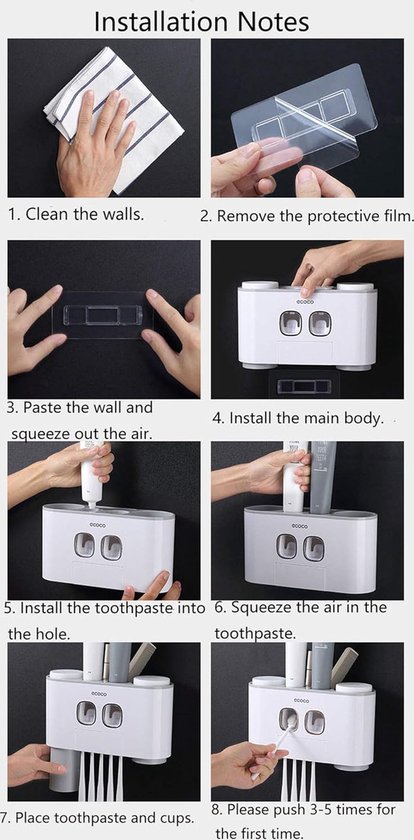 Installation Notes

1. Clean the walls.

2. Remove the protective film.

3. Paste the wall and squeeze out the air.

ecoco

4. Install the main body.

ecoco

5. Install the toothpaste into the hole.

ecoco

6. Squeeze the air in the toothpaste.

ecoco

7. Place toothpaste and cups.

ecoco

8. Please push 3-5 times for the first time.