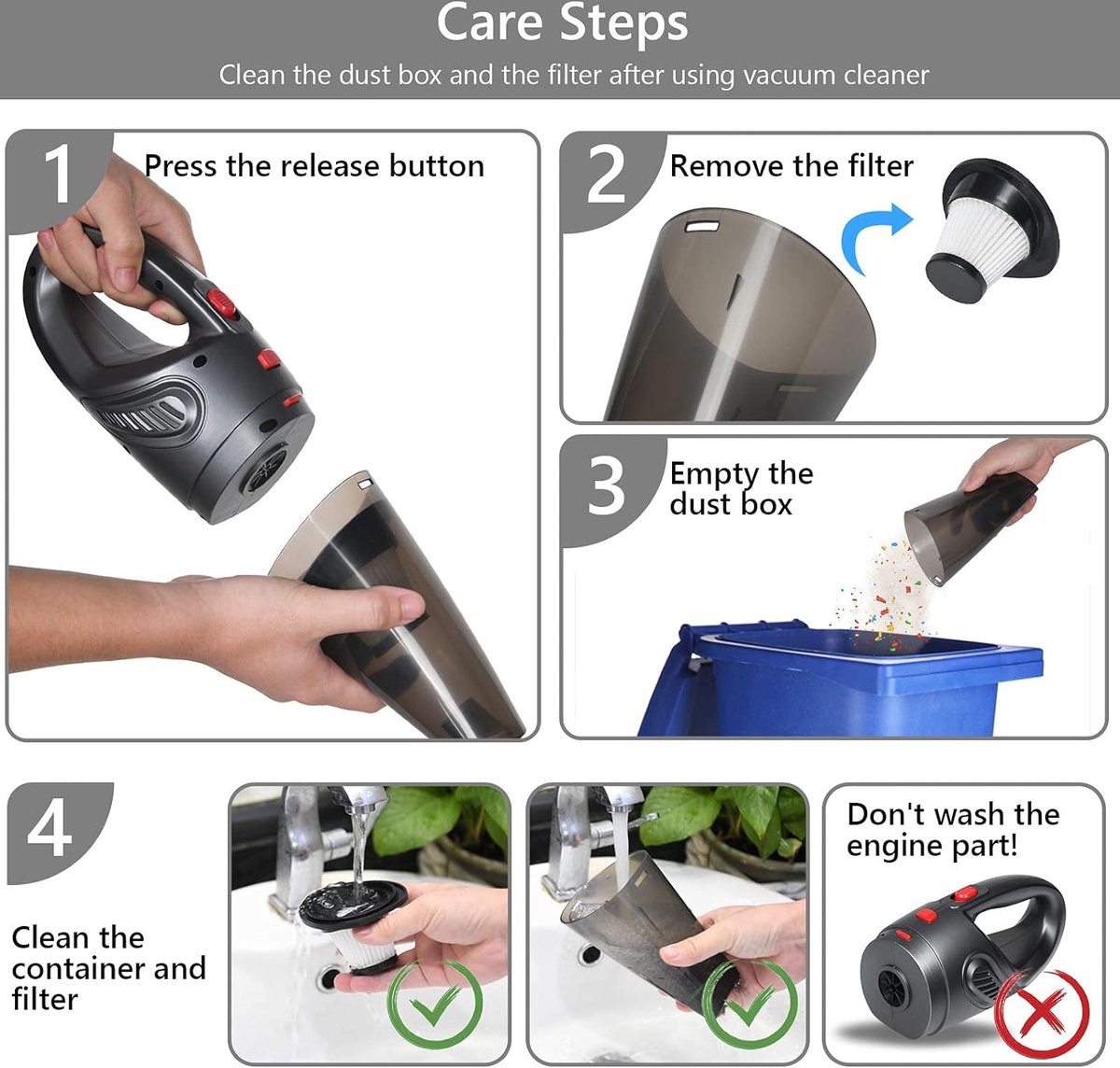 Care Steps

Clean the dust box and the filter after using vacuum cleaner

1

Press the release button

2

Remove the filter

3

Empty the dust box

4

Clean the container and filter

Don't wash the engine part!