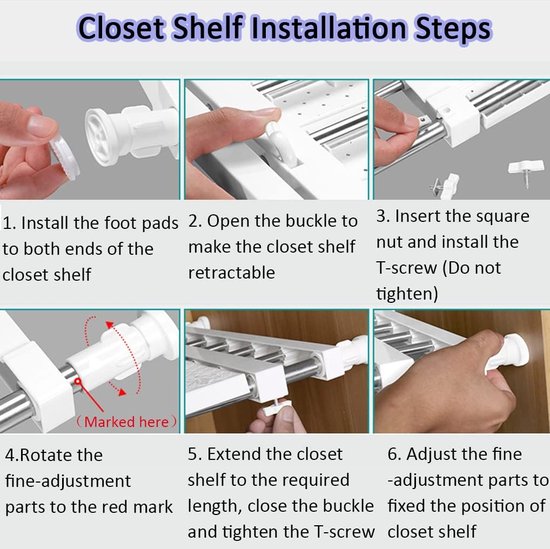 Closet Shelf Installation Steps

1. Install the foot pads to both ends of the closet shelf

2. Open the buckle to make the closet shelf retractable

3. Insert the square nut and install the T-screw (Do not tighten)

（Marked here）

4.Rotate the fine-adjustment parts to the red mark

5. Extend the closet shelf to the required length, close the buckle and tighten the T-screw

6. Adjust the fine -adjustment parts to fixed the position of closet shelf