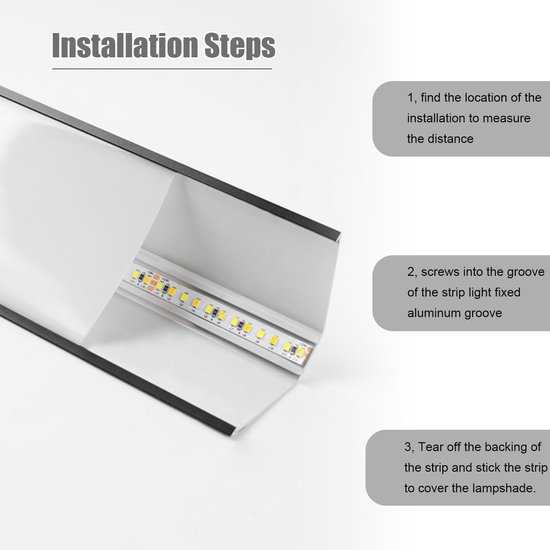 Installation Steps

1, find the location of the installation to measure the distance

2, screws into the groove of the strip light fixed aluminum groove

3, Tear off the backing of the strip and stick the strip to cover the lampshade.