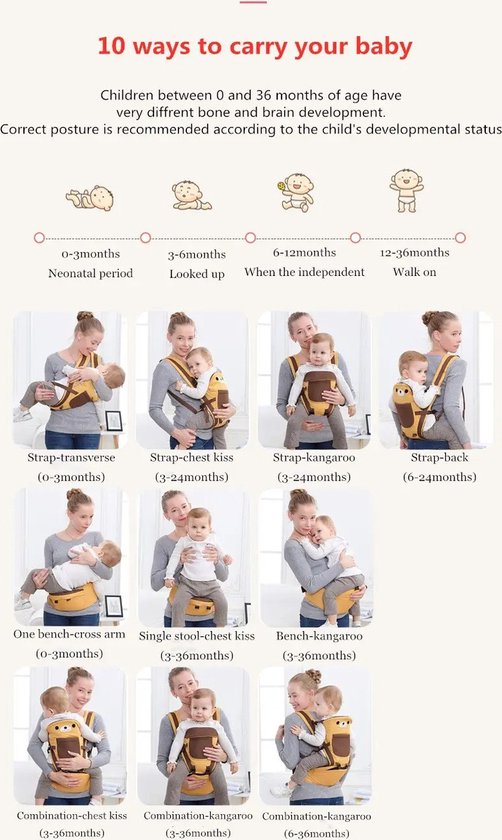 10 ways to carry your baby

Children between 0 and 36 months of age have very diffrent bone and brain development.
Correct posture is recommended according to the child's developmental status

0-3months
Neonatal period

3-6months
Looked up

6-12months
When the independent

12-36months
Walk on

Strap-transverse
(0-3months)

Strap-chest kiss
(3-24months)

Strap-kangaroo
(3-24months)

Strap-back
(6-24months)

One bench-cross arm
(0-3months)

Single stool-chest kiss
(3-36months)

Bench-kangaroo
(3-36months)

Combination-chest kiss
(3-36months)

Combination-kangaroo
(3-36months)

Combination-kangaroo
(6-36months)