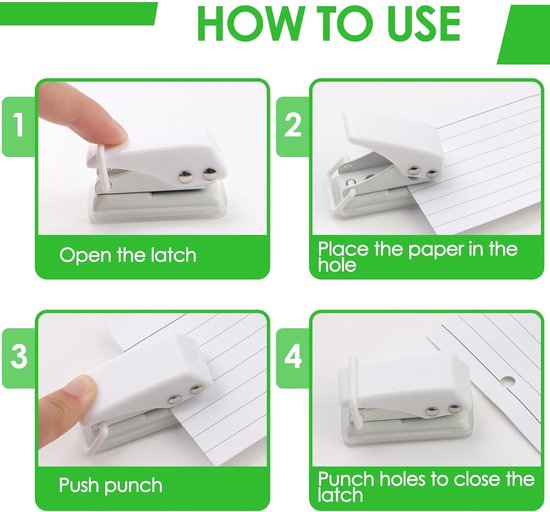 HOW TO USE

1

Open the latch

2

Place the paper in the hole

3

Push punch

4

Punch holes to close the latch