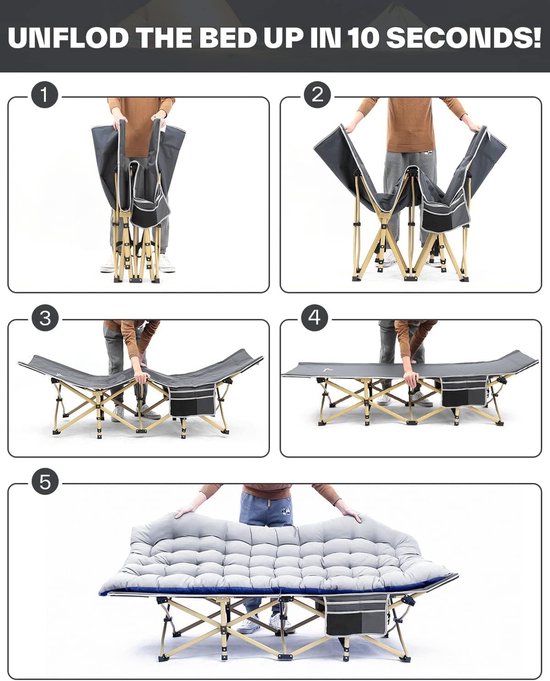 UNFLOD THE BED UP IN 10 SECONDS!

1

2

3

4

5