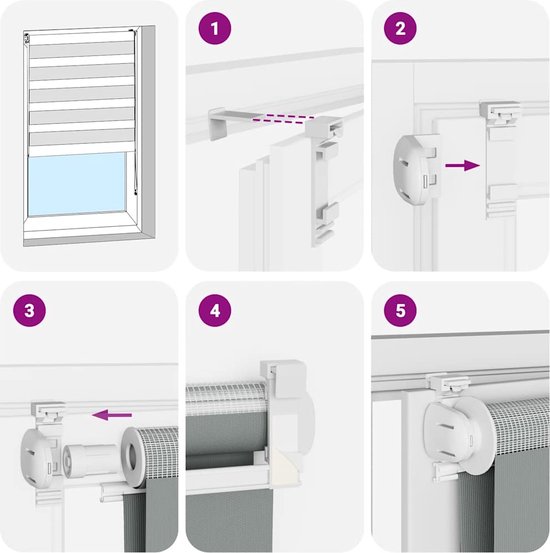 1

2

3

4

5