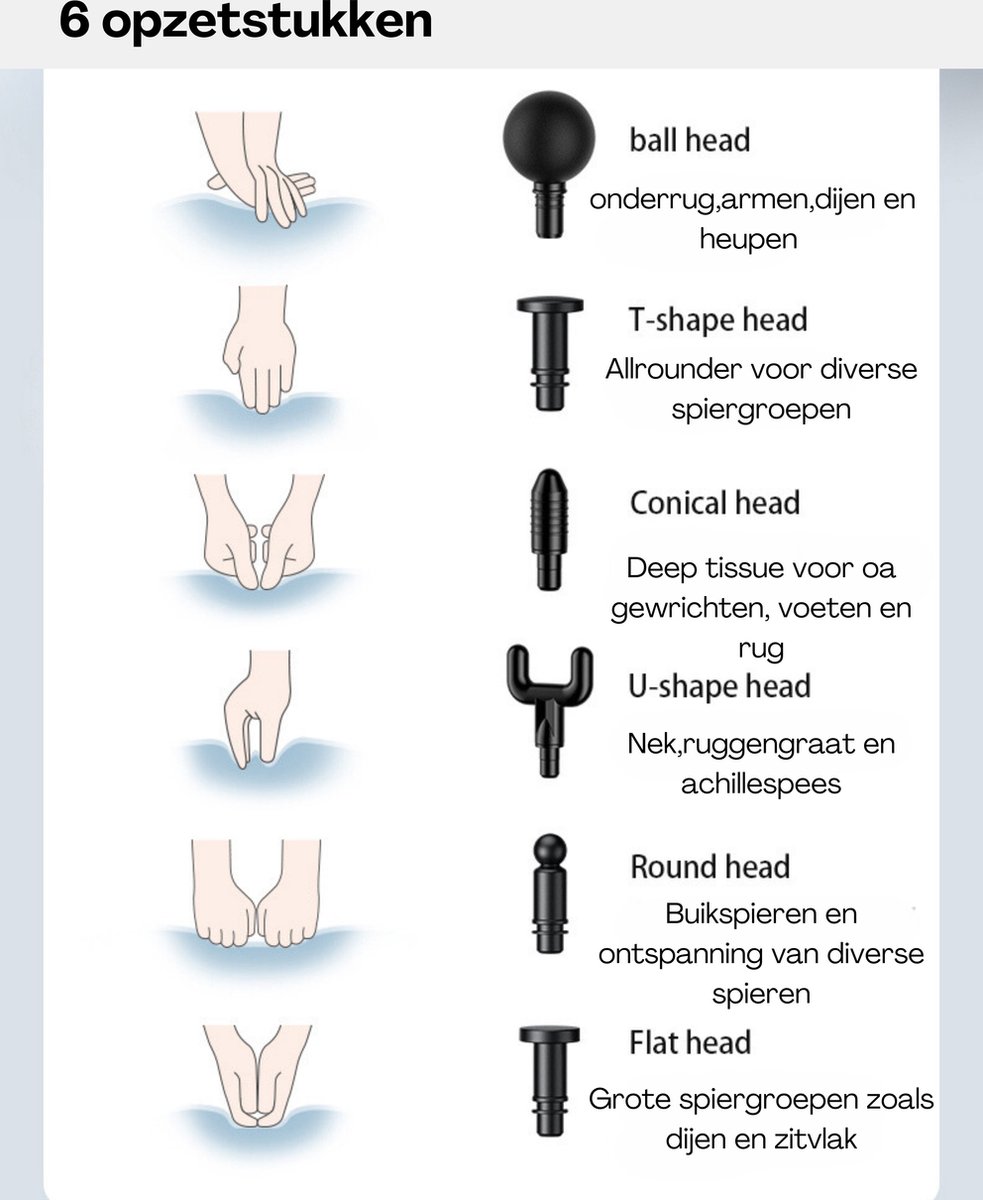 6 opzetstukken

ball head

onderrug,armen,dijen en heupen

T-shape head

Allrounder voor diverse spiergroepen

Conical head

Deep tissue voor oa gewrichten, voeten en rug

U-shape head

Nek,ruggengraat en achillespees

Round head

Buikspieren en ontspanning van diverse spieren

Flat head

Grote spiergroepen zoals dijen en zitvlak