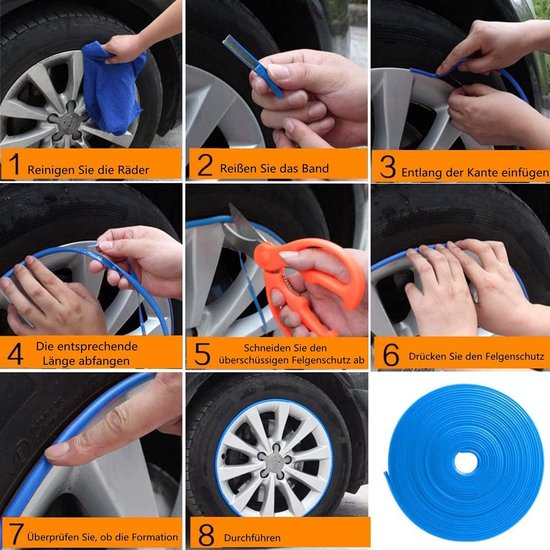 1 Reinigen Sie die Räder

2 Reißen Sie das Band

3 Entlang der Kante einfügen

4 Die entsprechende Länge abfangen

5 Schneiden Sie den überschüssigen Felgenschutz ab

6 Drücken Sie den Felgenschutz

7 Überprüfen Sie, ob die Formation

8 Durchführen