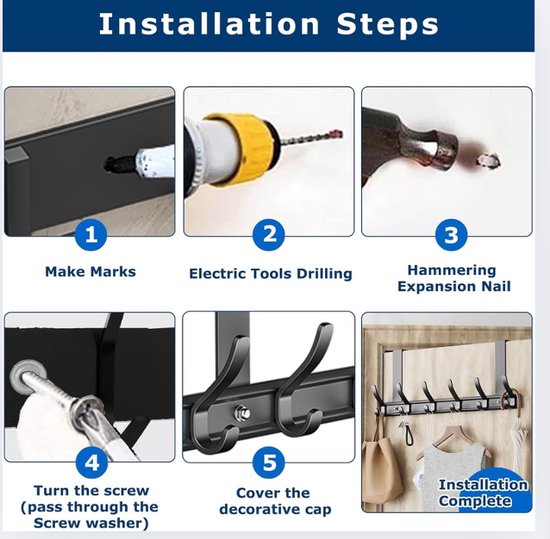 Installation Steps

1
Make Marks

2
Electric Tools Drilling

3
Hammering Expansion Nail

4
Turn the screw (pass through the Screw washer)

5
Cover the decorative cap

Installation Complete