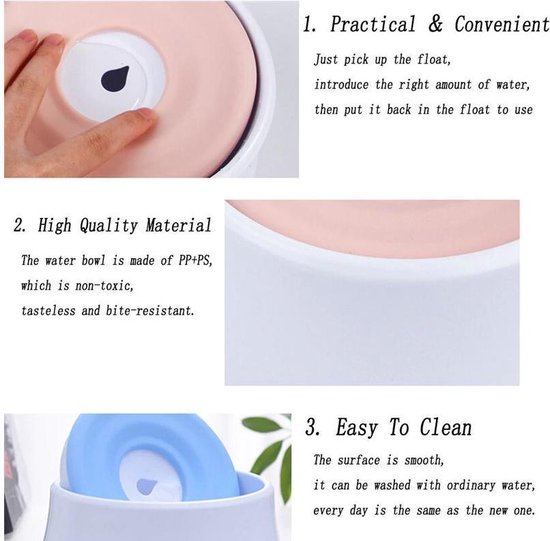 1. Practical & Convenient

Just pick up the float,
introduce the right amount of water,
then put it back in the float to use

2. High Quality Material

The water bowl is made of PP+PS,
which is non-toxic,
tasteless and bite-resistant.

3. Easy To Clean

The surface is smooth,
it can be washed with ordinary water,
every day is the same as the new one.