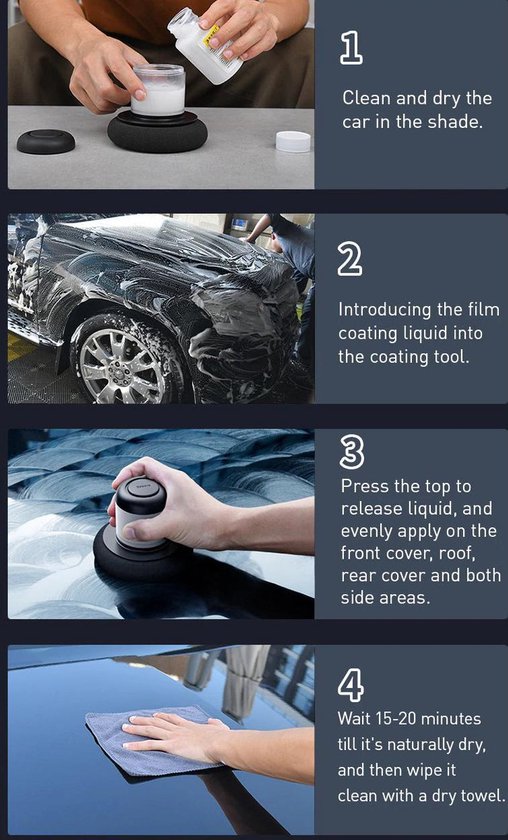 1

Clean and dry the car in the shade.

2

Introducing the film coating liquid into the coating tool.

3

Press the top to release liquid, and evenly apply on the front cover, roof, rear cover and both side areas.

4

Wait 15-20 minutes till it's naturally dry, and then wipe it clean with a dry towel.