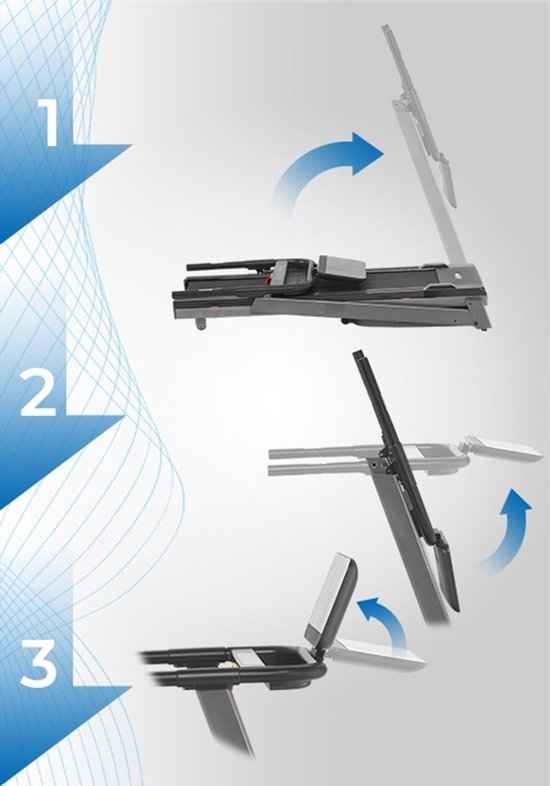 1

2

3