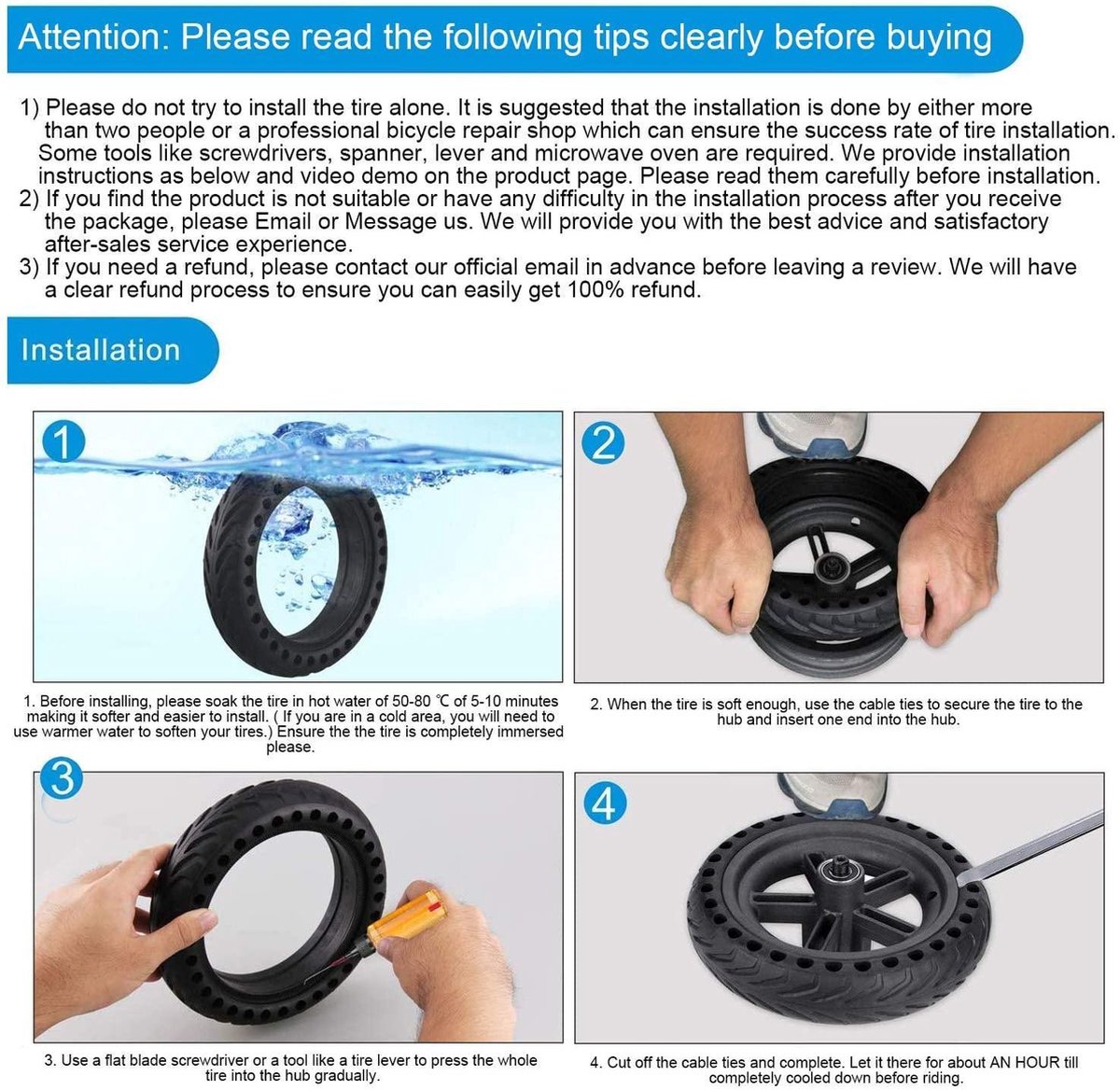 Attention: Please read the following tips clearly before buying

1) Please do not try to install the tire alone. It is suggested that the installation is done by either more than two people or a professional bicycle repair shop which can ensure the success rate of tire installation. Some tools like screwdrivers, spanner, lever and microwave oven are required. We provide installation instructions as below and video demo on the product page. Please read them carefully before installation.
2) If you find the product is not suitable or have any difficulty in the installation process after you receive the package, please Email or Message us. We will provide you with the best advice and satisfactory after-sales service experience.
3) If you need a refund, please contact our official email in advance before leaving a review. We will have a clear refund process to ensure you can easily get 100% refund.

Installation

1

1. Before installing, please soak the tire in hot water of 50-80 ℃ of 5-10 minutes making it softer and easier to install. ( If you are in a cold area, you will need to use warmer water to soften your tires.) Ensure the the tire is completely immersed please.

2

2. When the tire is soft enough, use the cable ties to secure the tire to the hub and insert one end into the hub.

3

3. Use a flat blade screwdriver or a tool like a tire lever to press the whole tire into the hub gradually.

4

4. Cut off the cable ties and complete. Let it there for about AN HOUR till completely cooled down before riding.