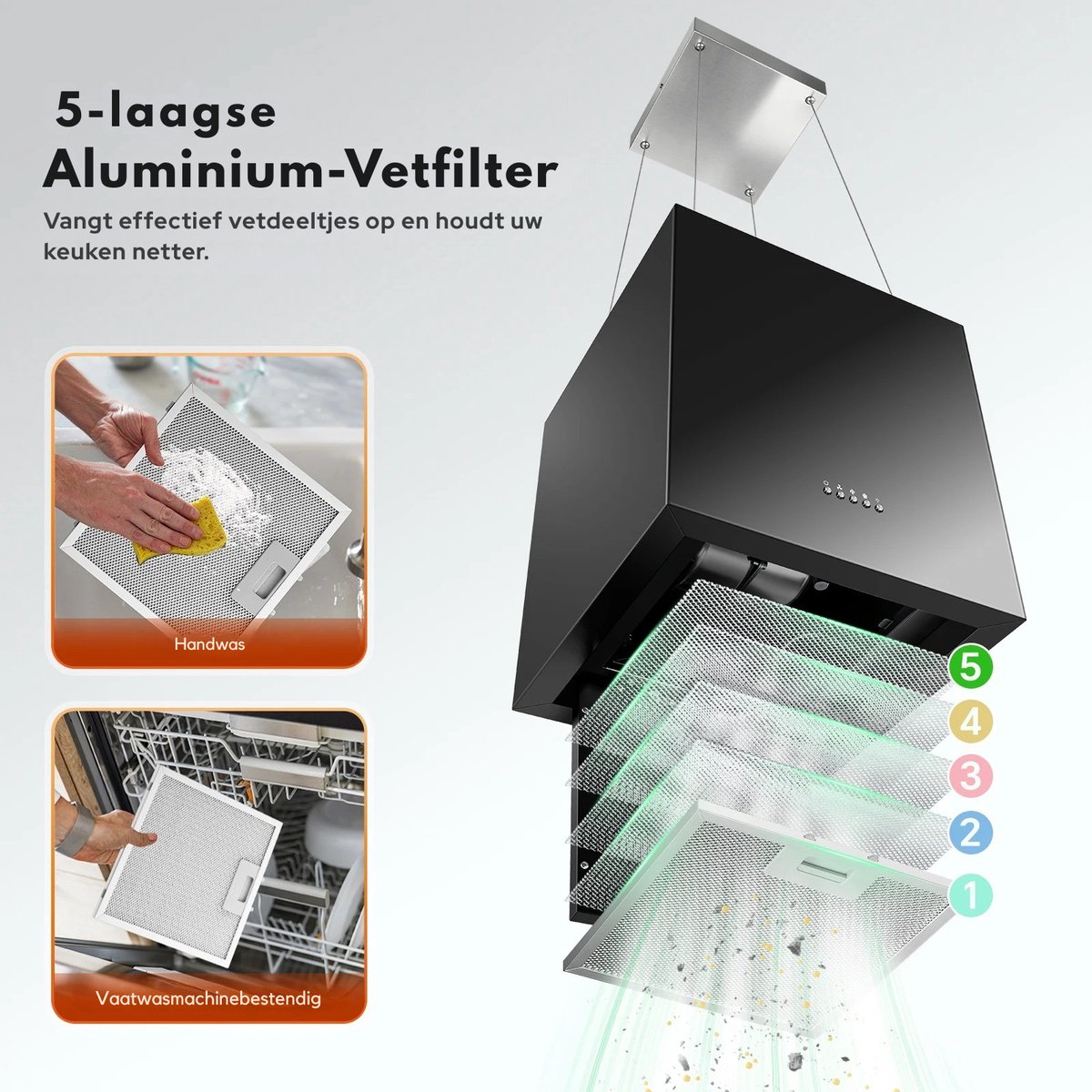 5-laagse
Aluminium-Vetfilter

Vangt effectief vetdeeltjes op en houdt uw keuken netter.

Handwas

Vaatwasmachinebestendig

5
4
3
2
1