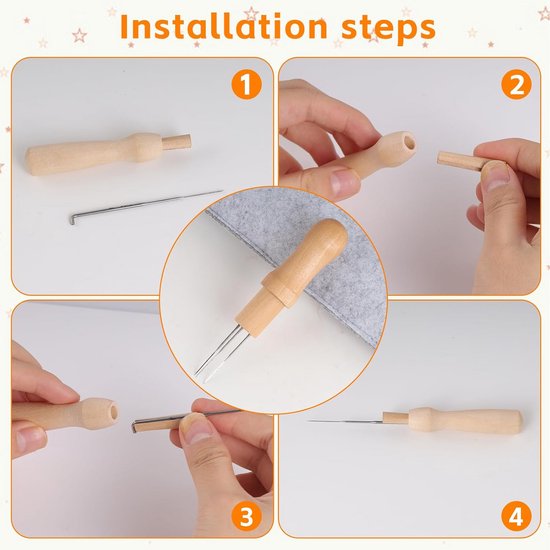 Installation steps

1

2

3

4