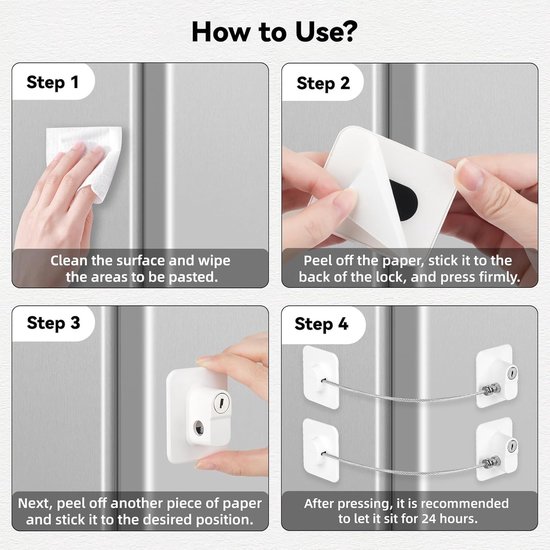 How to Use?

Step 1

Clean the surface and wipe the areas to be pasted.

Step 2

Peel off the paper, stick it to the back of the lock, and press firmly.

Step 3

Next, peel off another piece of paper and stick it to the desired position.

Step 4

After pressing, it is recommended to let it sit for 24 hours.