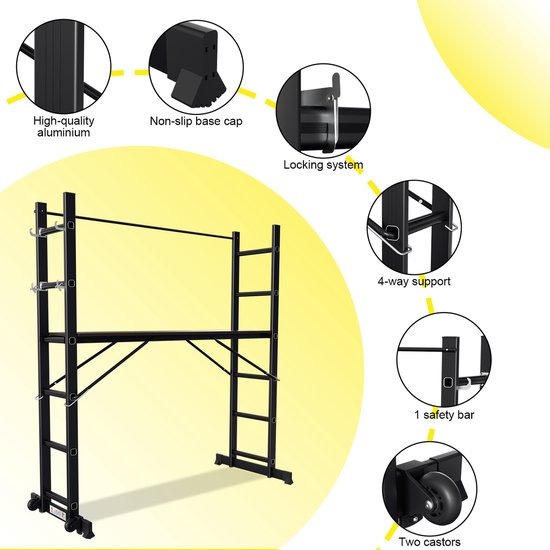 High-quality aluminium

Non-slip base cap

Locking system

4-way support

1 safety bar

Two castors