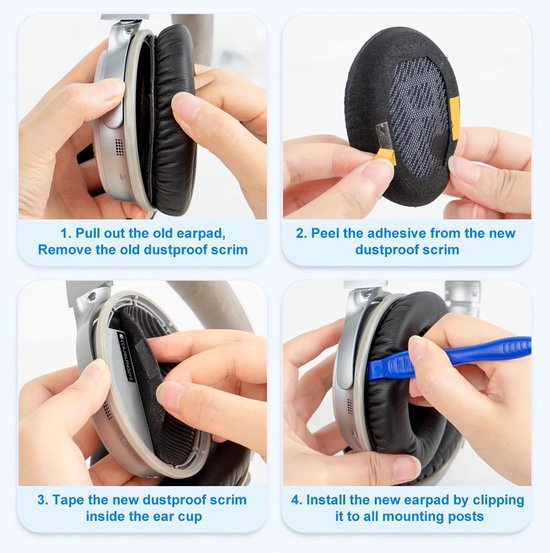 1. Pull out the old earpad, Remove the old dustproof scrim

2. Peel the adhesive from the new dustproof scrim

3. Tape the new dustproof scrim inside the ear cup

4. Install the new earpad by clipping it to all mounting posts