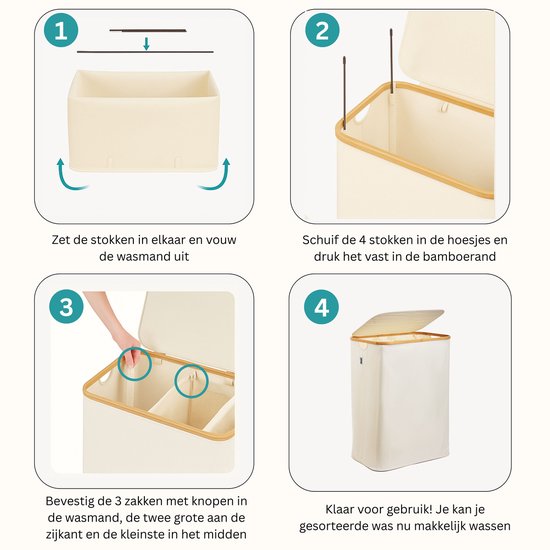 1

Zet de stokken in elkaar en vouw de wasmand uit

2

Schuif de 4 stokken in de hoesjes en druk het vast in de bamboerand

3

Bevestig de 3 zakken met knopen in de wasmand, de twee grote aan de zijkant en de kleinste in het midden

4

Klaar voor gebruik! Je kan je gesorteerde was nu makkelijk wassen