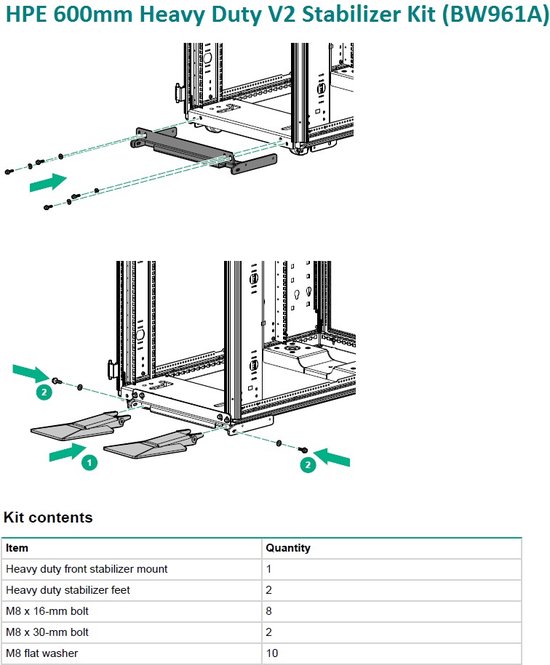 HPE 600mm Heavy Duty V2 Stabilizer Kit (BW961A)

2

1

2

Kit contents

| Item | Quantity |
|---|---|
| Heavy duty front stabilizer mount | 1 |
| Heavy duty stabilizer feet | 2 |
| M8 x 16-mm bolt | 8 |
| M8 x 30-mm bolt | 2 |
| M8 flat washer | 10 |