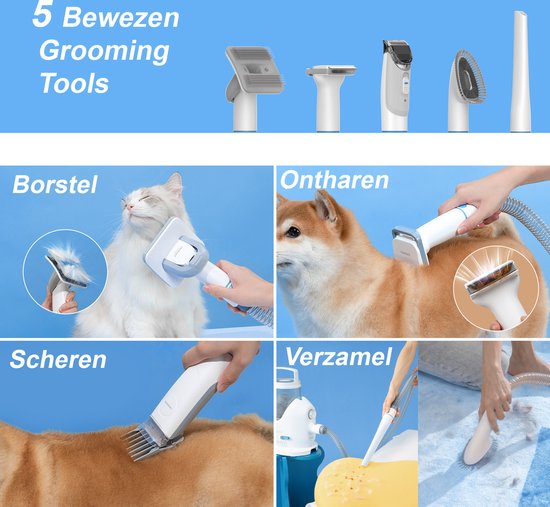 5 Bewezen Grooming Tools

Borstel

Ontharen

Scheren

Verzamel