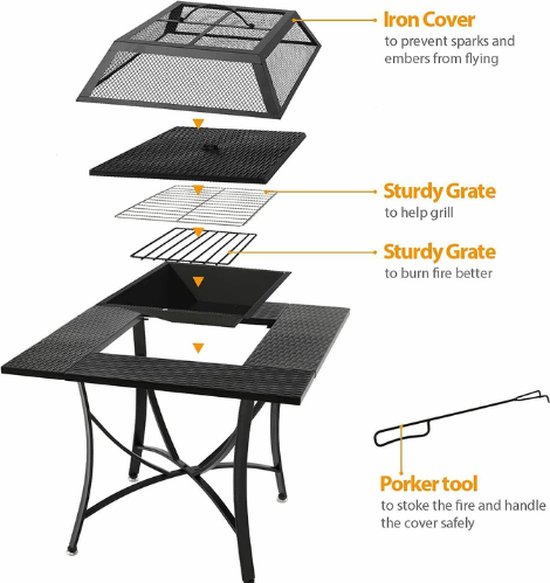 Iron Cover
to prevent sparks and embers from flying

Sturdy Grate
to help grill

Sturdy Grate
to burn fire better

Porker tool
to stoke the fire and handle the cover safely