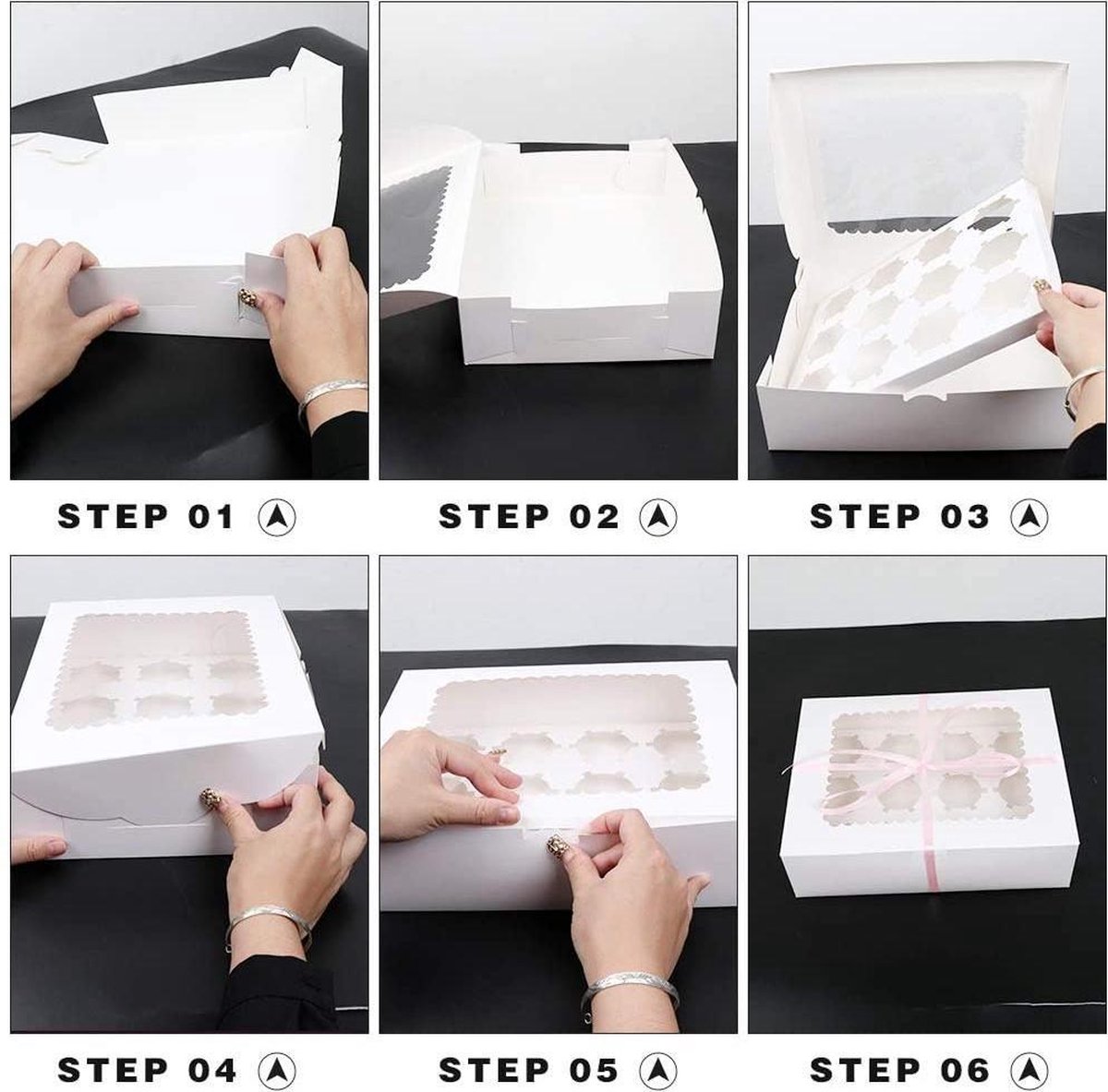 STEP 01

STEP 02

STEP 03

STEP 04

STEP 05

STEP 06