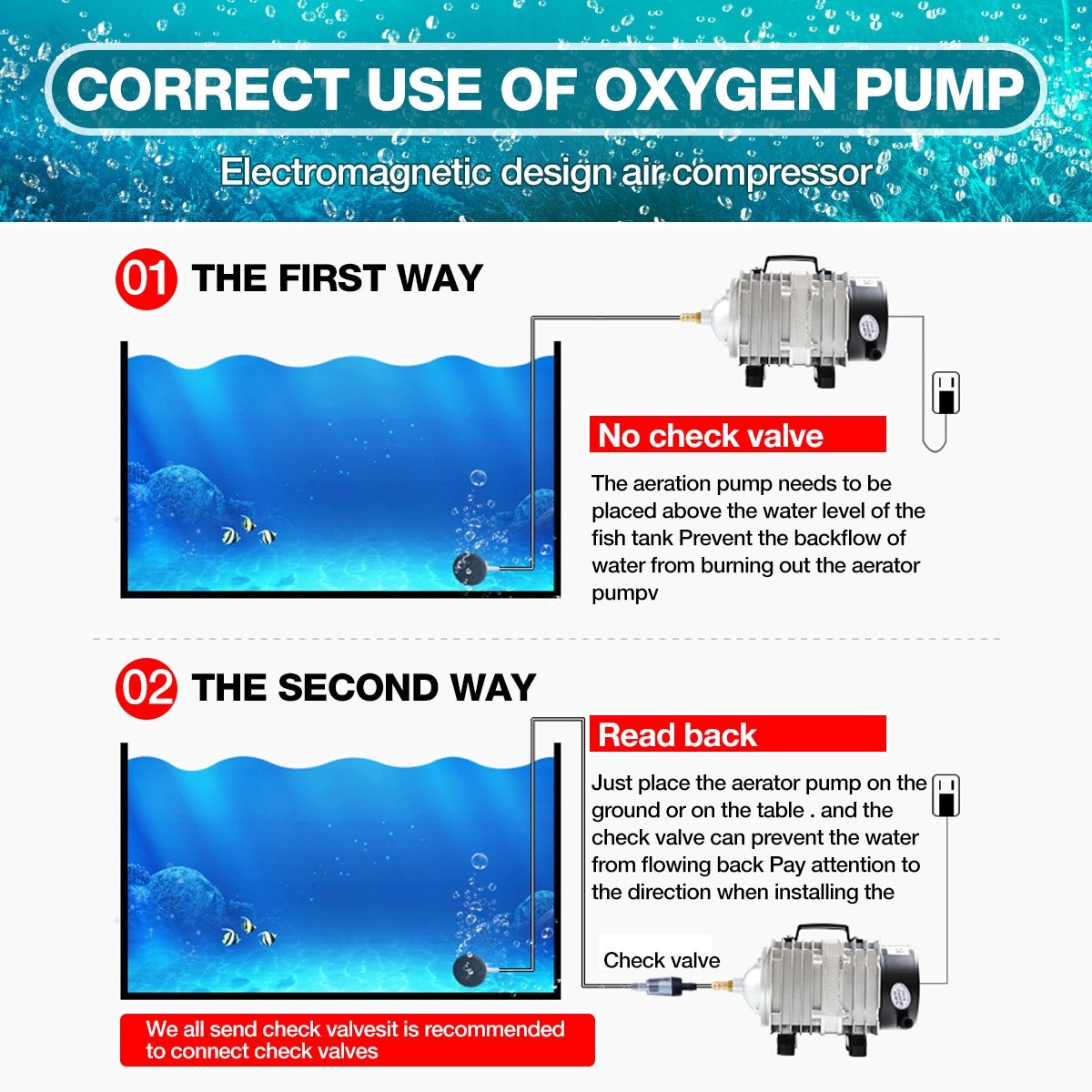 CORRECT USE OF OXYGEN PUMP

Electromagnetic design air compressor

01 THE FIRST WAY

No check valve

The aeration pump needs to be placed above the water level of the fish tank Prevent the backflow of water from burning out the aerator pumpv

02 THE SECOND WAY

Read back

Just place the aerator pump on the ground or on the table . and the check valve can prevent the water from flowing back Pay attention to the direction when installing the

Check valve

We all send check valvesit is recommended to connect check valves