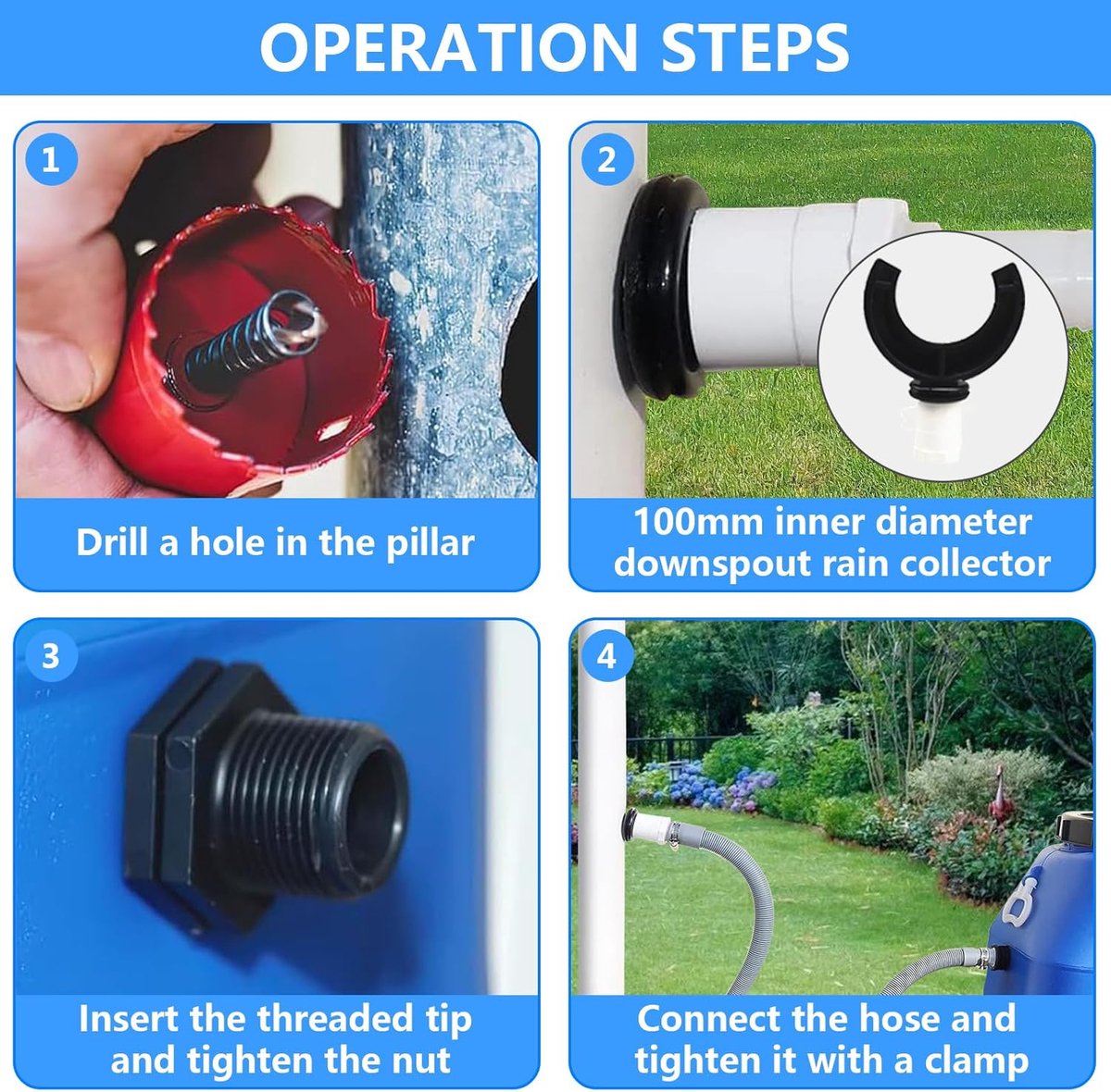 OPERATION STEPS

1

Drill a hole in the pillar

2

100mm inner diameter downspout rain collector

3

Insert the threaded tip and tighten the nut

4

Connect the hose and tighten it with a clamp