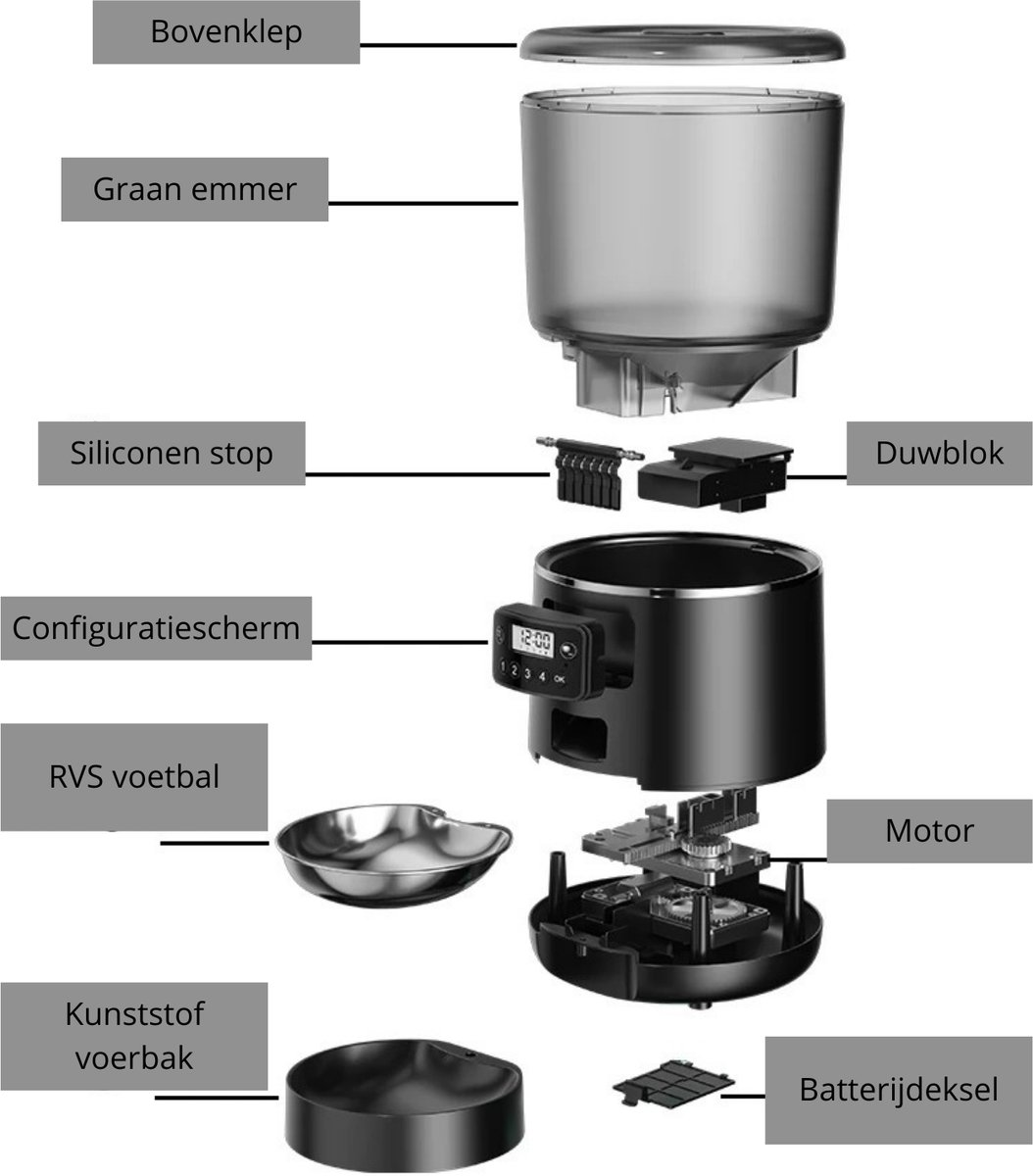 Bovenklep

Graan emmer

Siliconen stop

Duwblok

Configuratiescherm

12:00

1 2 3 4 OK

RVS voetbal

Motor

Kunststof voerbak

Batterijdeksel