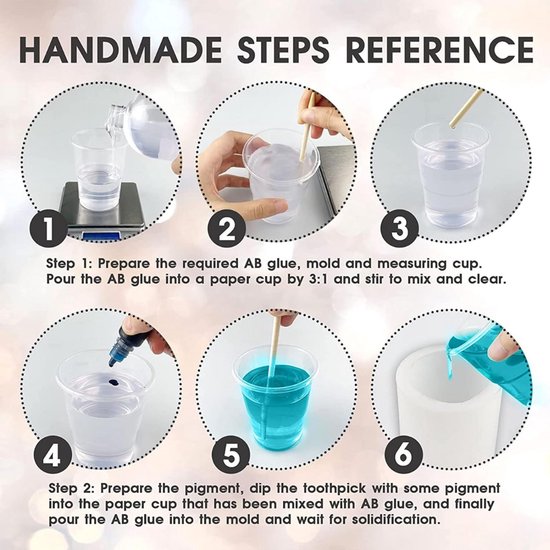 HANDMADE STEPS REFERENCE

1

2

3

Step 1: Prepare the required AB glue, mold and measuring cup. Pour the AB glue into a paper cup by 3:1 and stir to mix and clear.

4

5

6

Step 2: Prepare the pigment, dip the toothpick with some pigment into the paper cup that has been mixed with AB glue, and finally pour the AB glue into the mold and wait for solidification.