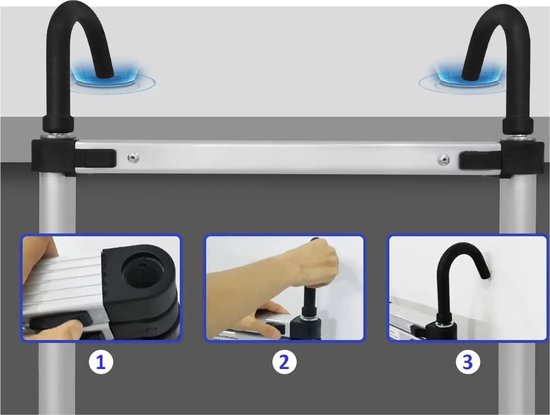 1

2

3