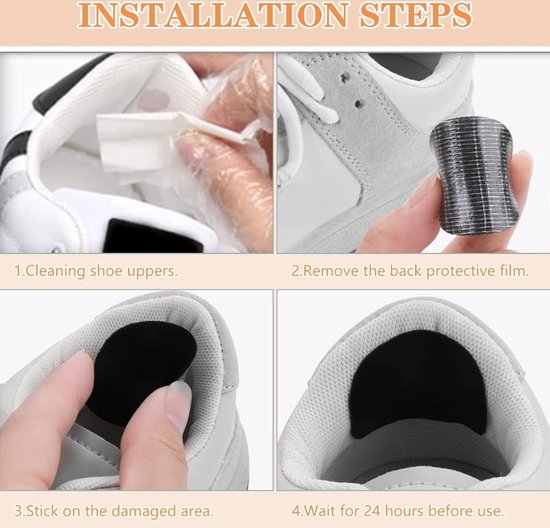 INSTALLATION STEPS

1.Cleaning shoe uppers.

2.Remove the back protective film.

3.Stick on the damaged area.

4.Wait for 24 hours before use.