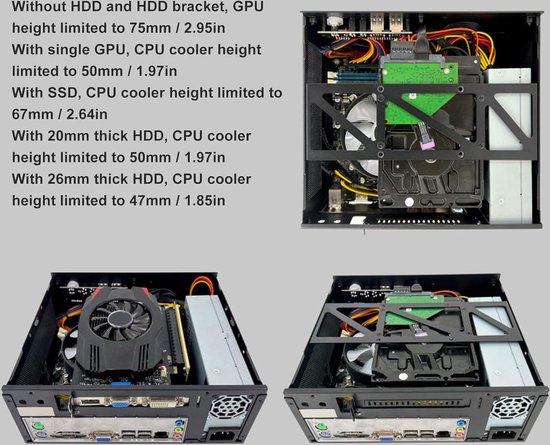 Without HDD and HDD bracket, GPU height limited to 75mm / 2.95in
With single GPU, CPU cooler height limited to 50mm / 1.97in
With SSD, CPU cooler height limited to 67mm / 2.64in
With 20mm thick HDD, CPU cooler height limited to 50mm / 1.97in
With 26mm thick HDD, CPU cooler height limited to 47mm / 1.85in