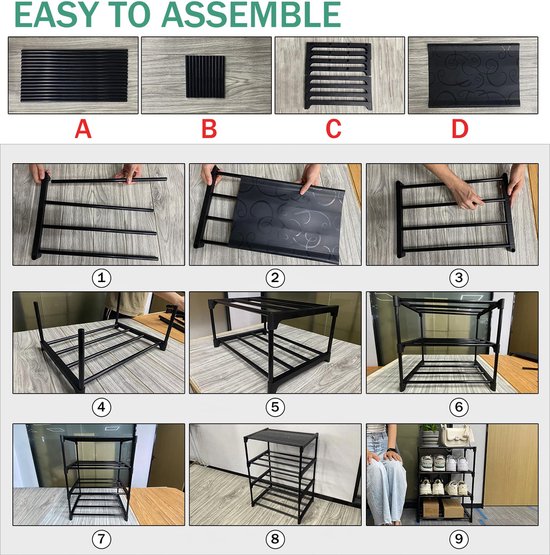 EASY TO ASSEMBLE

A

B

C

D

①

②

③

④

⑤

⑥

⑦

⑧

⑨