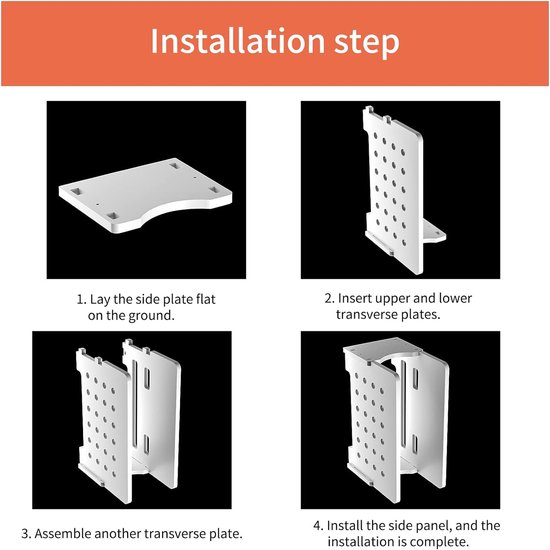 Installation step

1. Lay the side plate flat on the ground.

2. Insert upper and lower transverse plates.

3. Assemble another transverse plate.

4. Install the side panel, and the installation is complete.