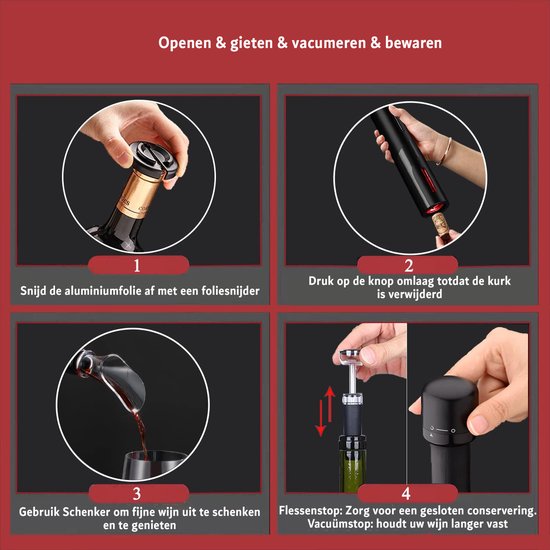 Openen & gieten & vacumeren & bewaren

1

Snijd de aluminiumfolie af met een foliesnijder

2

Druk op de knop omlaag totdat de kurk is verwijderd

3

Gebruik Schenker om fijne wijn uit te schenken en te genieten

4

Flessenstop: Zorg voor een gesloten conservering. Vacuümstop: houdt uw wijn langer vast