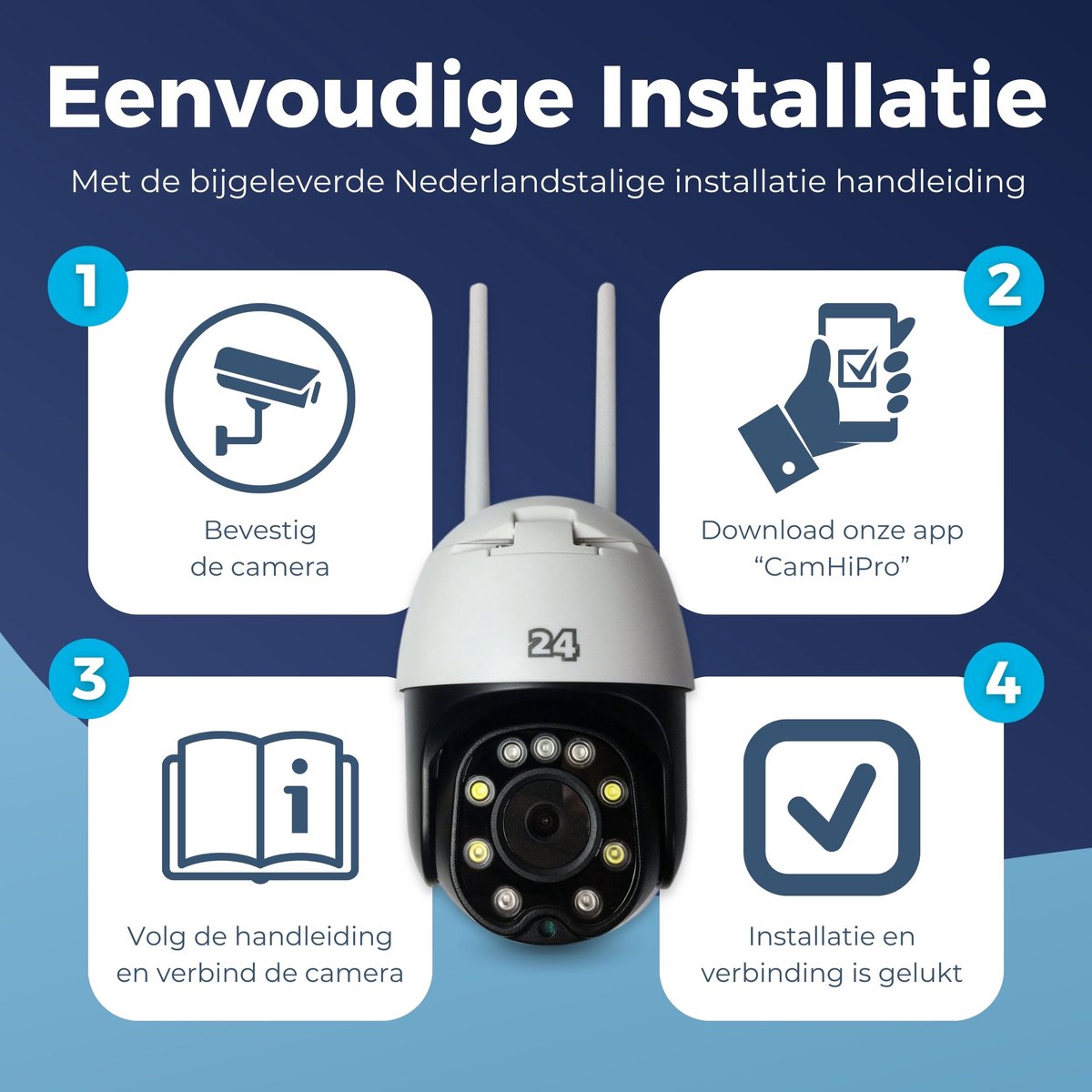 Eenvoudige Installatie

Met de bijgeleverde Nederlandstalige installatie handleiding

1

Bevestig de camera

2

Download onze app “CamHiPro”

24

3

Volg de handleiding en verbind de camera

4

Installatie en verbinding is gelukt