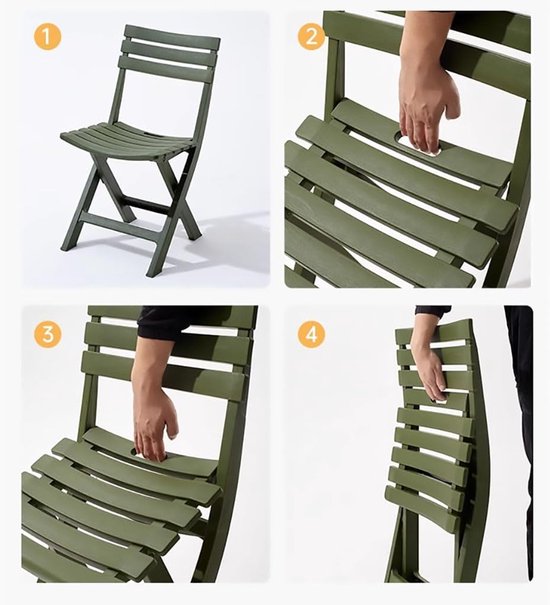 1

2

3

4