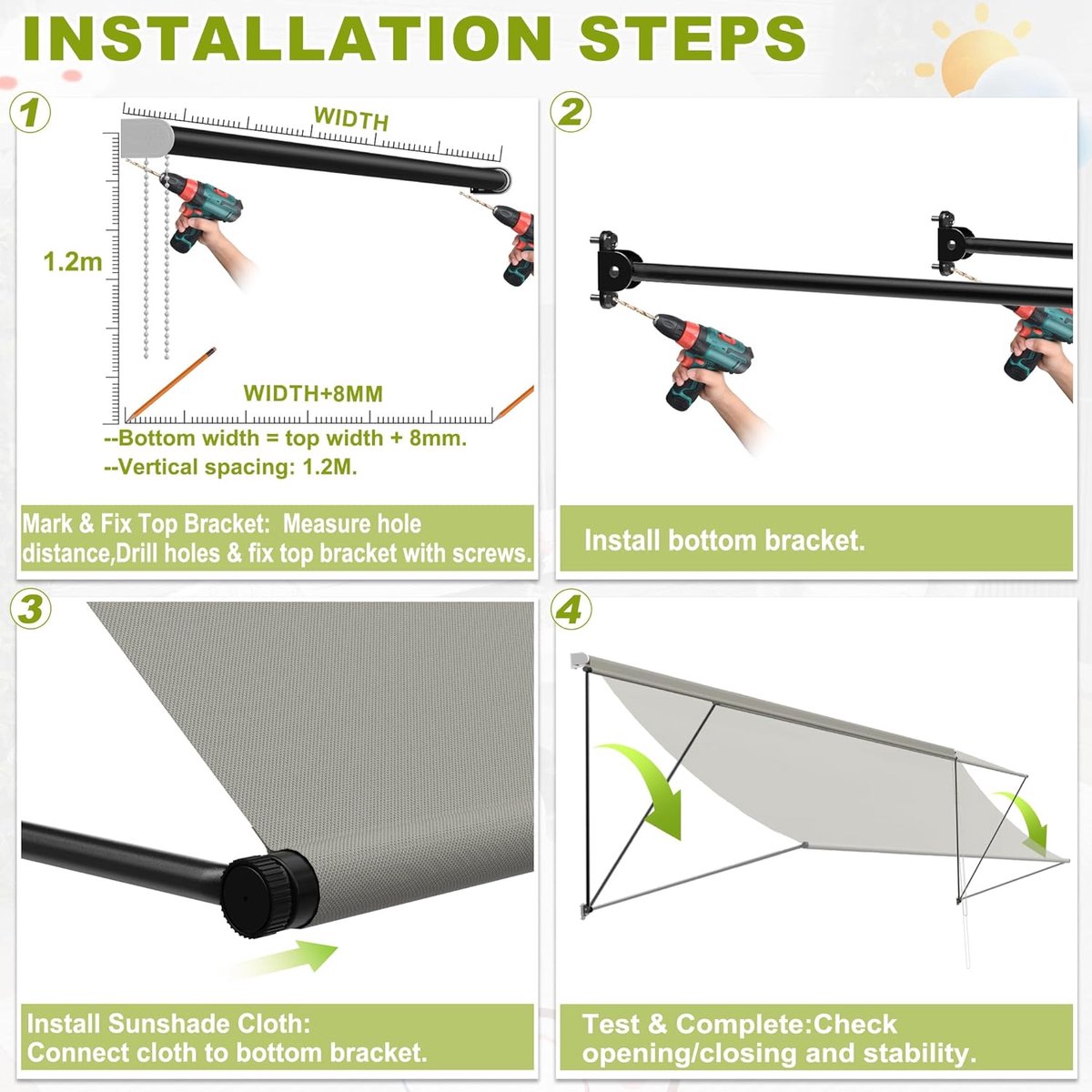 INSTALLATION STEPS

1

WIDTH

1.2m

WIDTH+8MM

--Bottom width = top width + 8mm.

--Vertical spacing: 1.2M.

Mark & Fix Top Bracket: Measure hole distance,Drill holes & fix top bracket with screws.

2

Install bottom bracket.

3

Install Sunshade Cloth: Connect cloth to bottom bracket.

4

Test & Complete:Check opening/closing and stability.