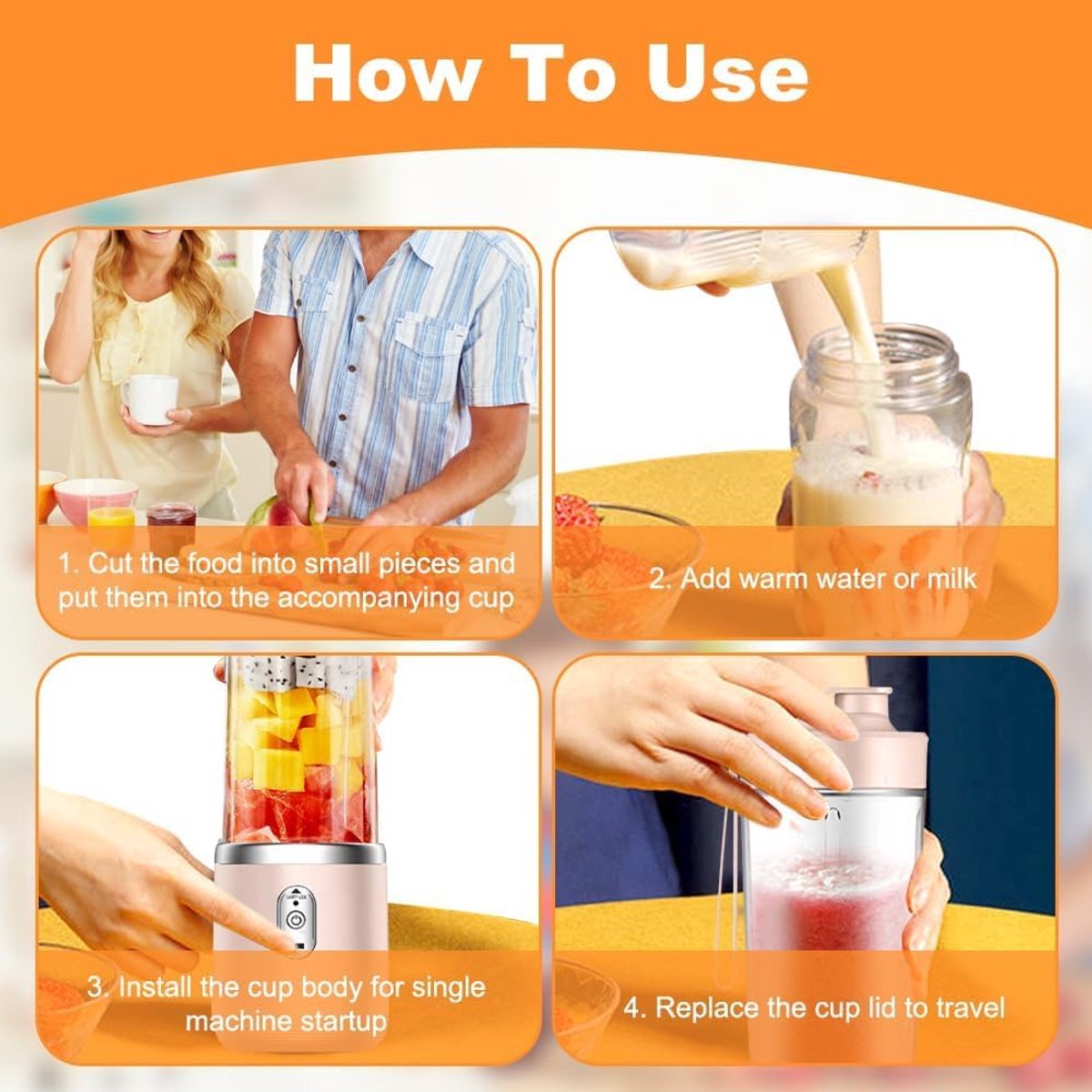 How To Use

1. Cut the food into small pieces and put them into the accompanying cup

2. Add warm water or milk

SAFETY LOCK

3. Install the cup body for single machine startup

4. Replace the cup lid to travel