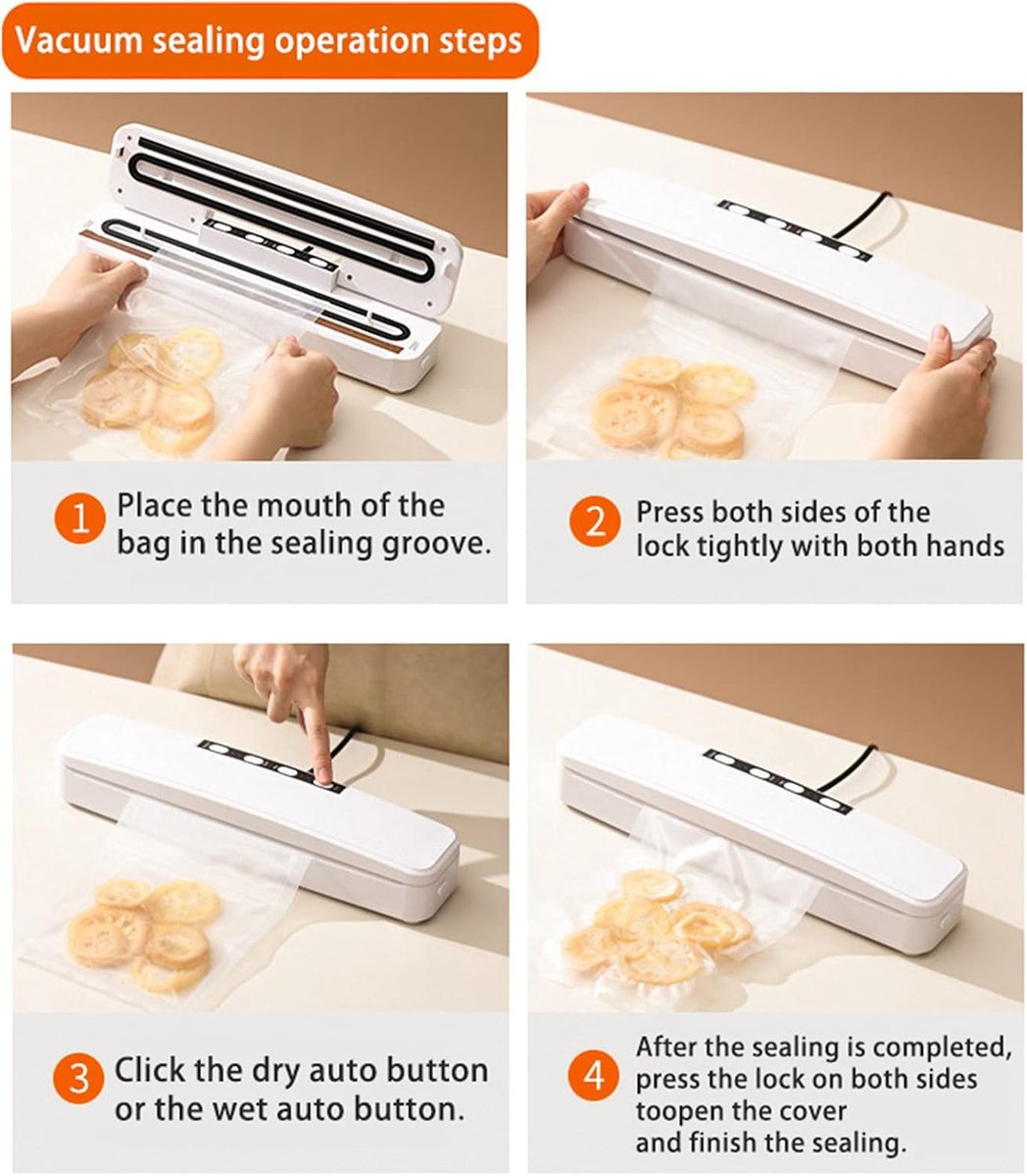 Vacuum sealing operation steps

1 Place the mouth of the bag in the sealing groove.

2 Press both sides of the lock tightly with both hands

3 Click the dry auto button or the wet auto button.

4 After the sealing is completed, press the lock on both sides toopen the cover and finish the sealing.